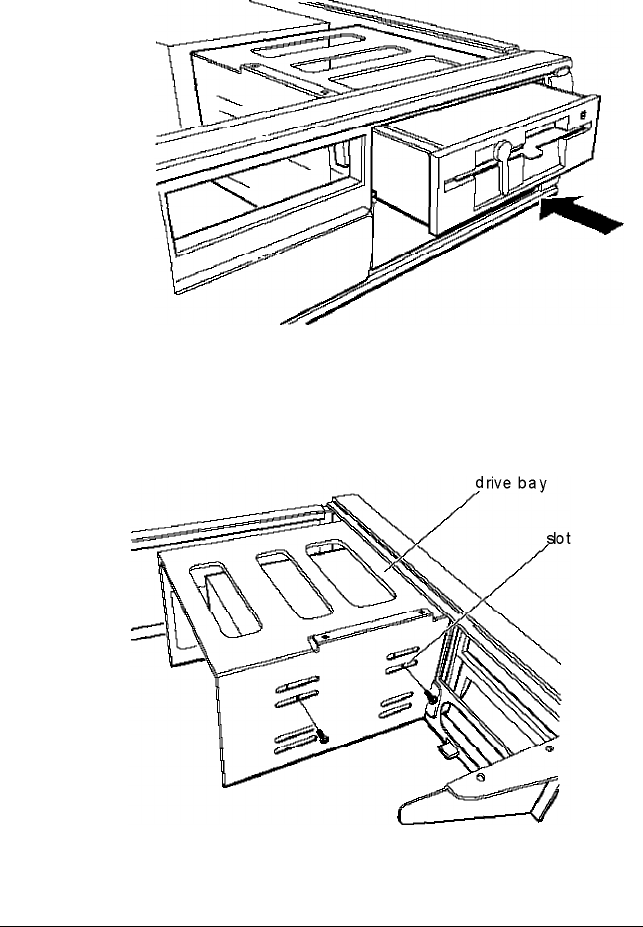 drive bay

slot