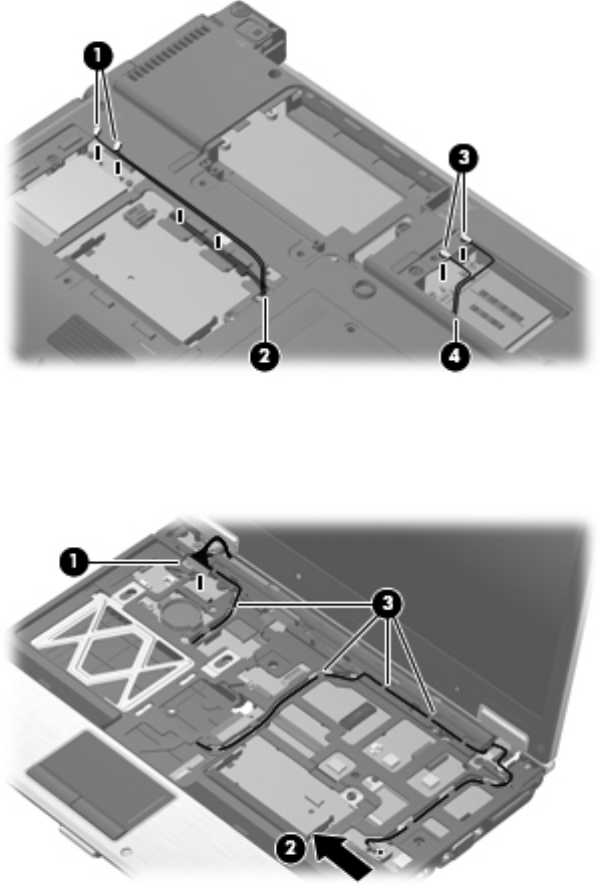 1
3
2
4

1
3
2