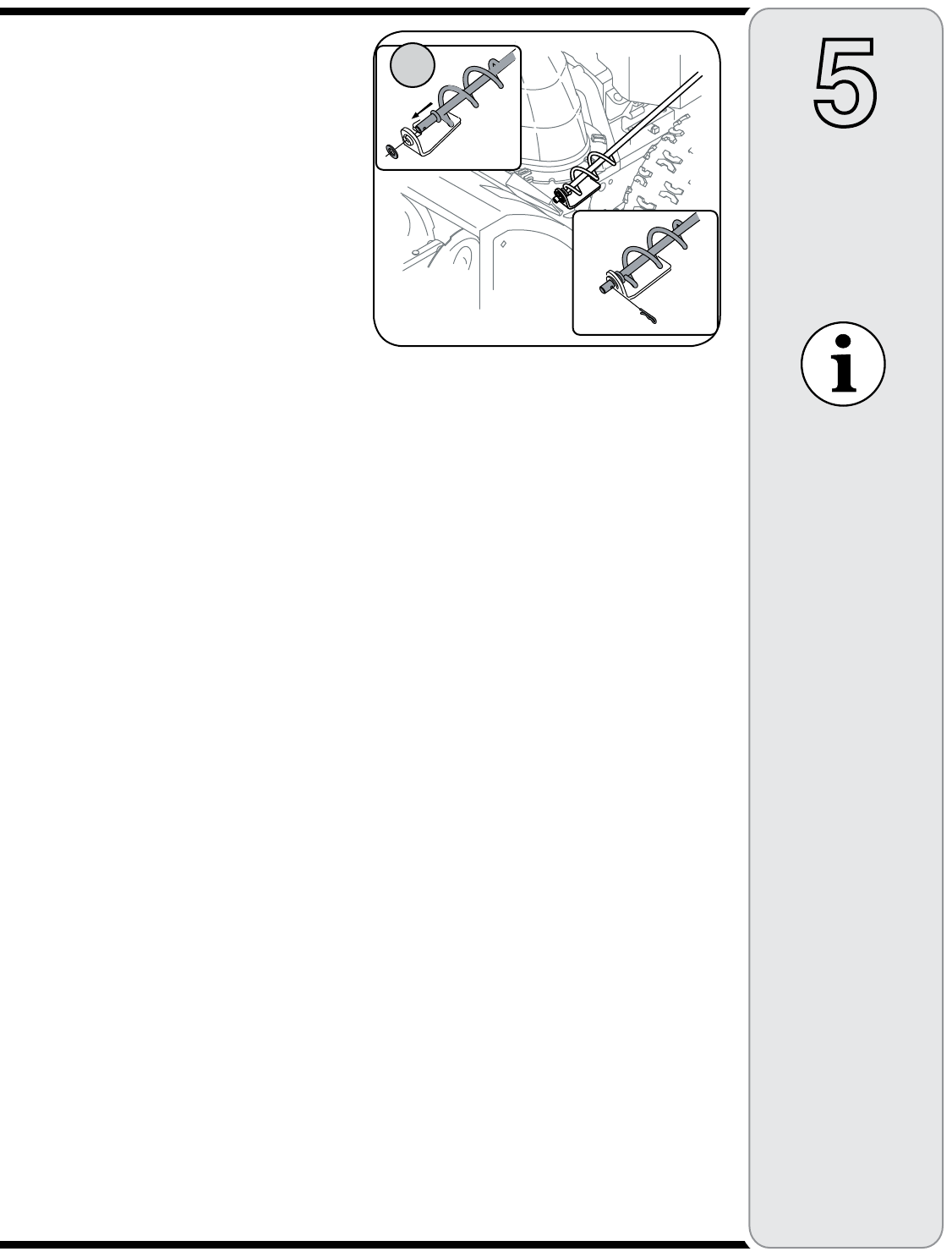 5

i