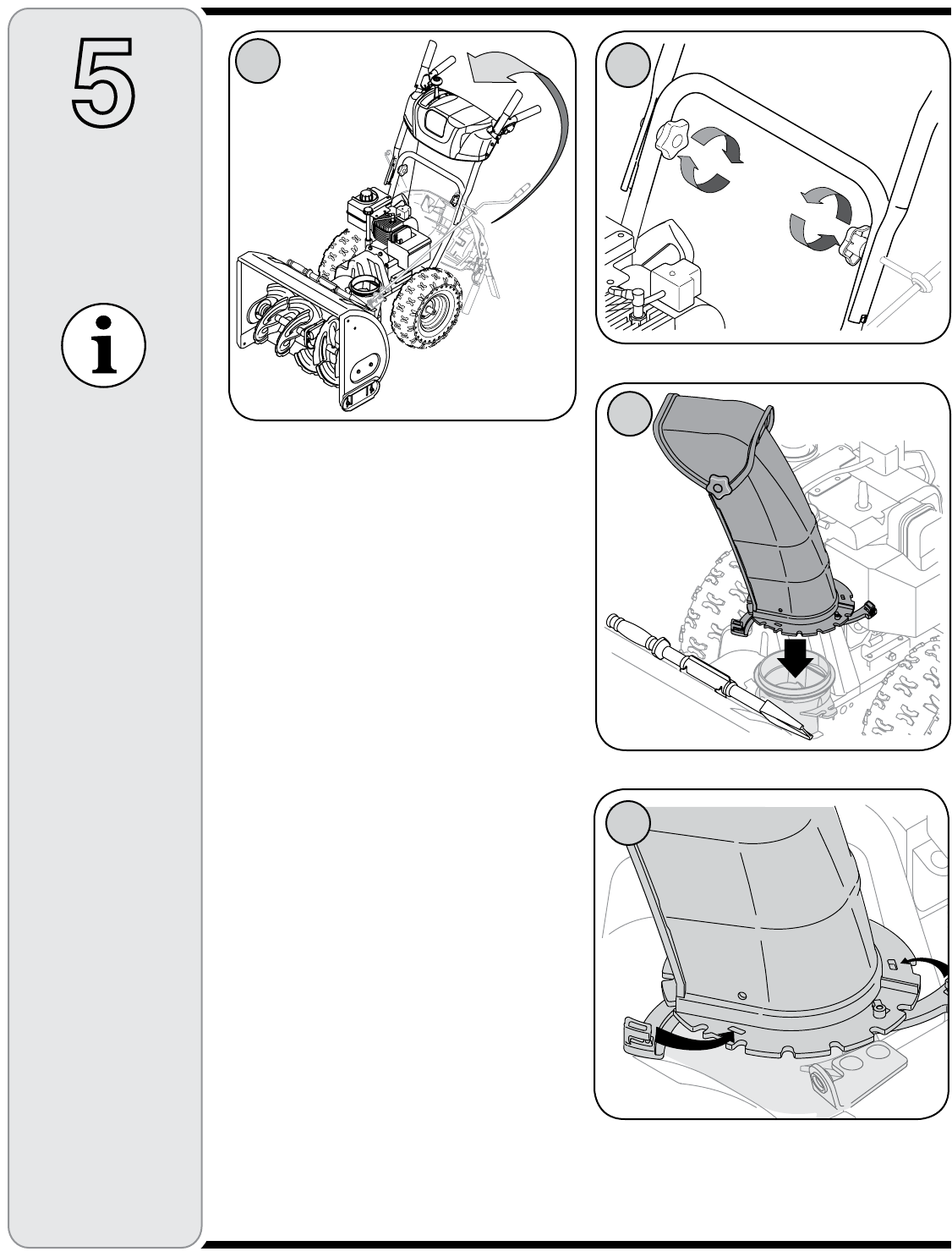 5

i