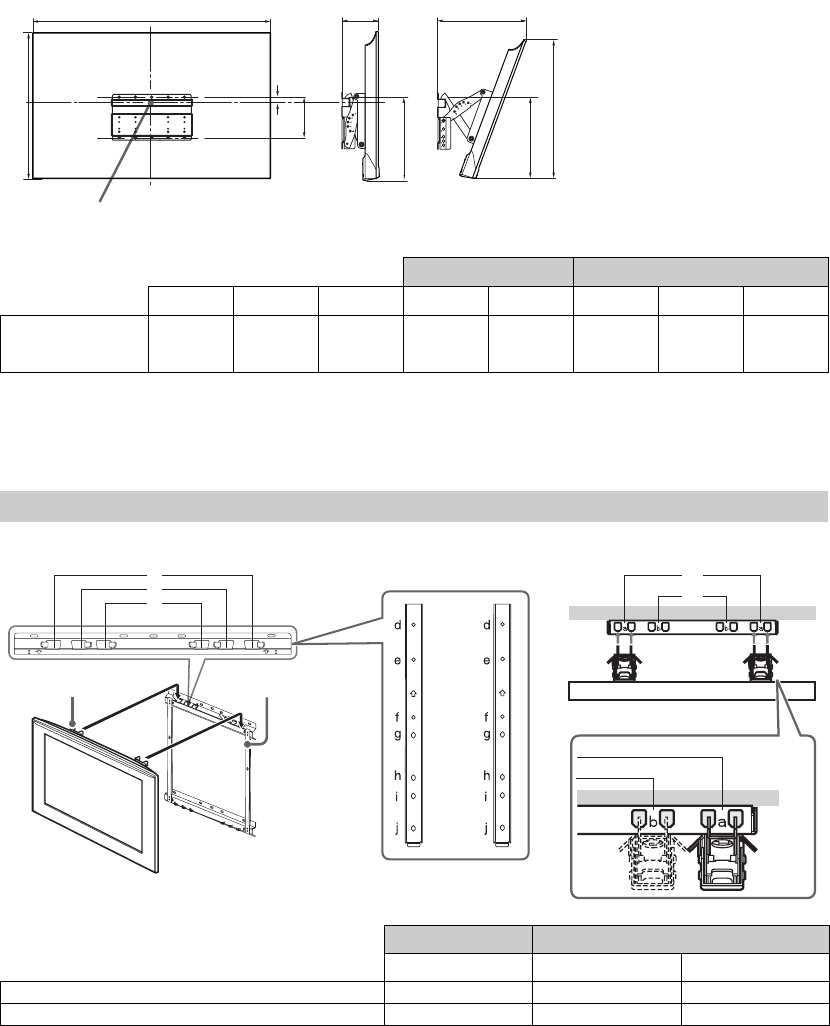 d
e
f
g
h
i
j

d
e
f
g
h
i
j

b
a