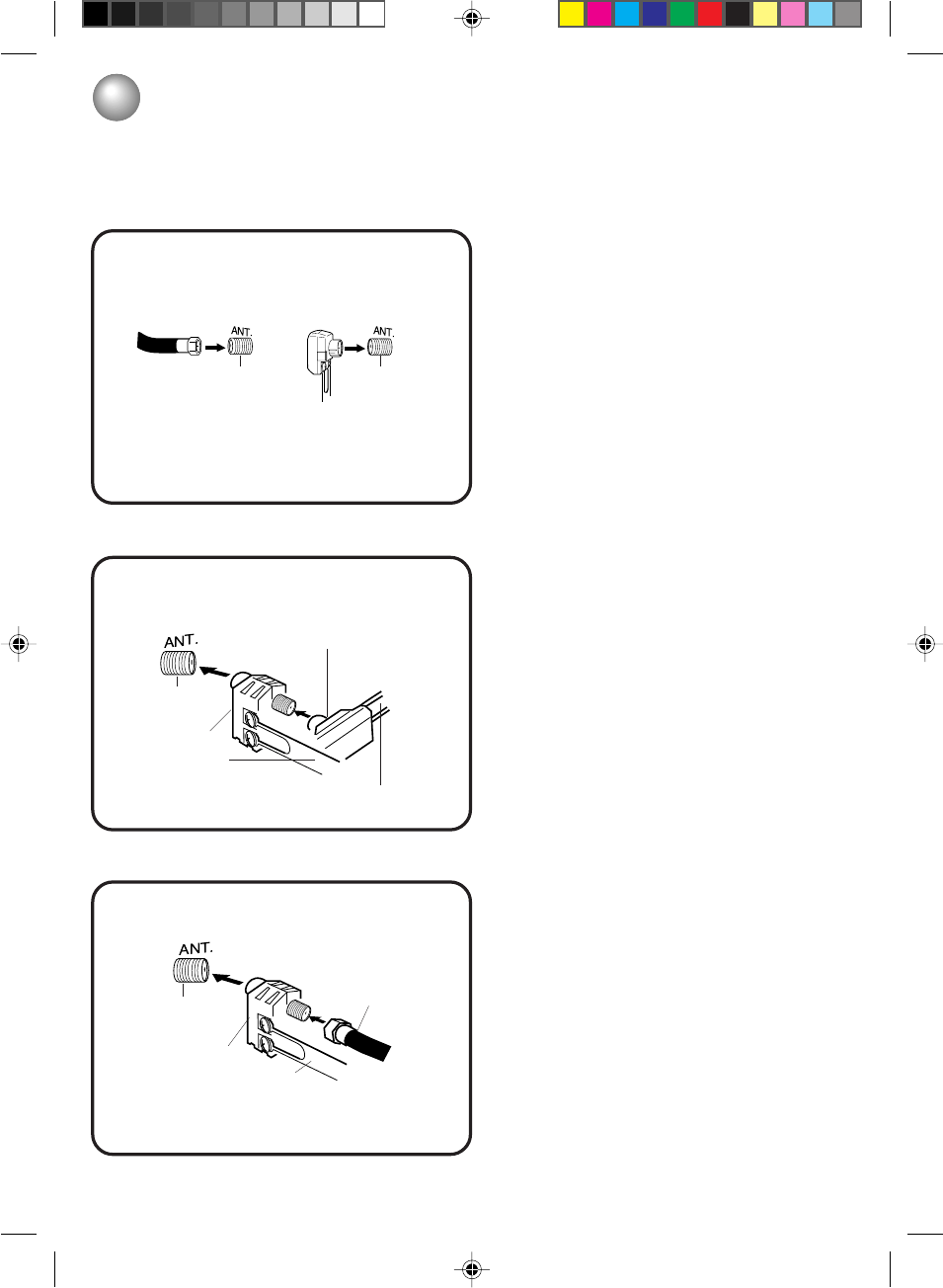 ANT.

ANT.

ANT.

ANT.