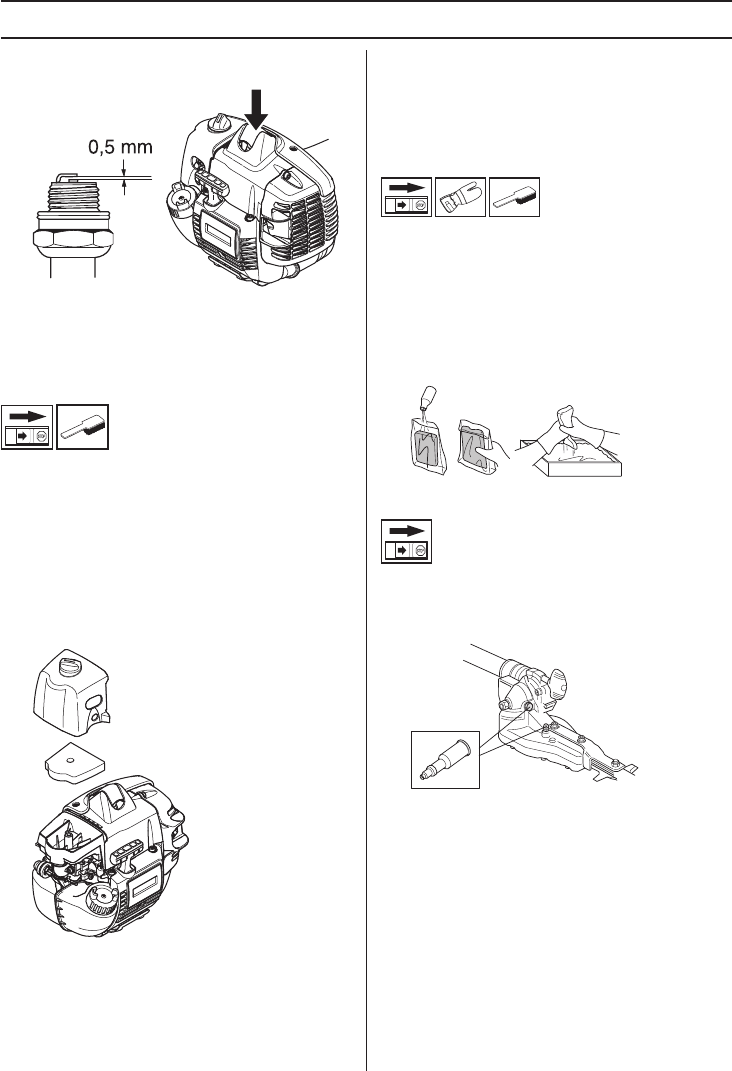 0,5 mm