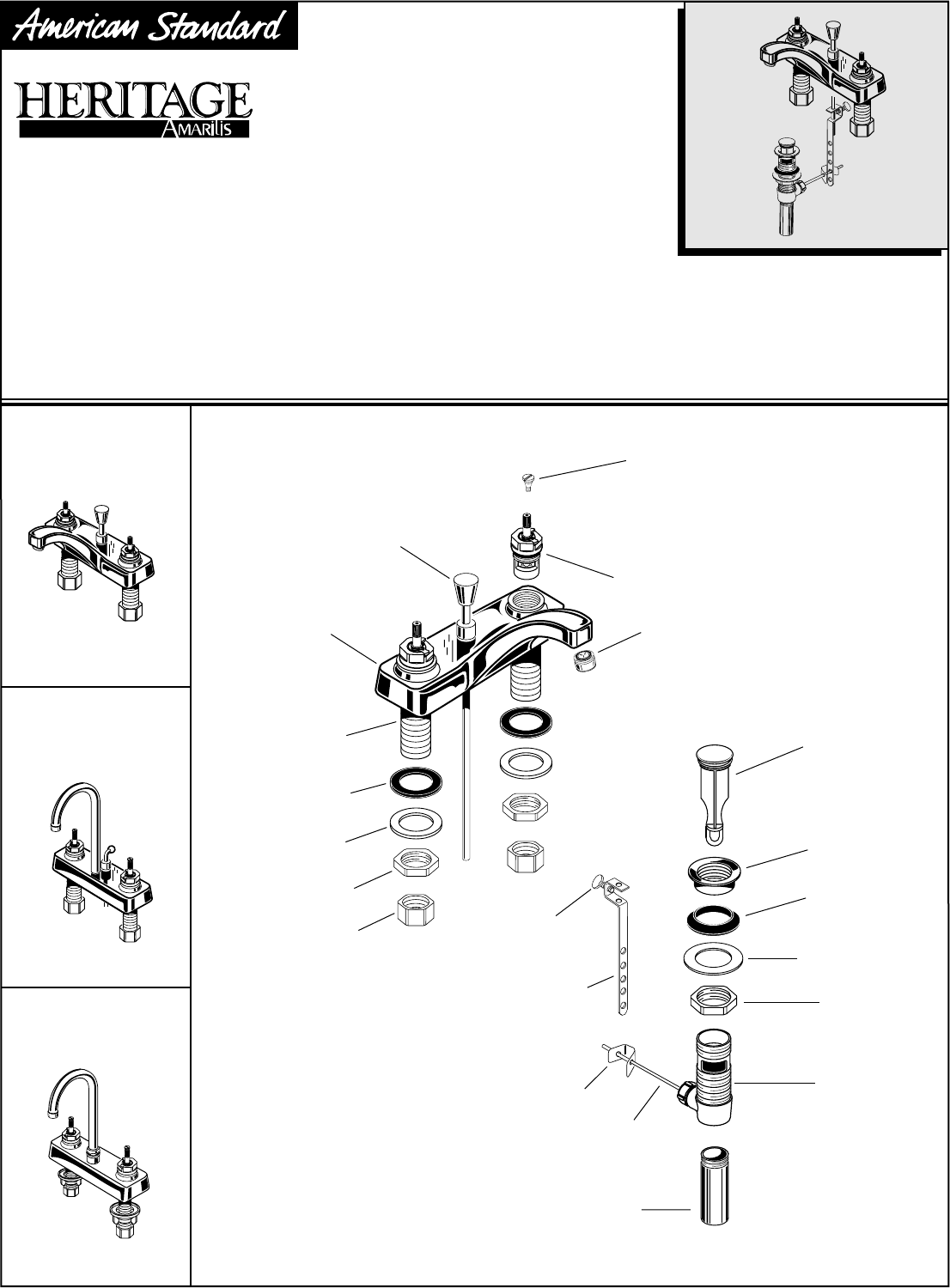 American Standard

HERITAGE
AMARILIS