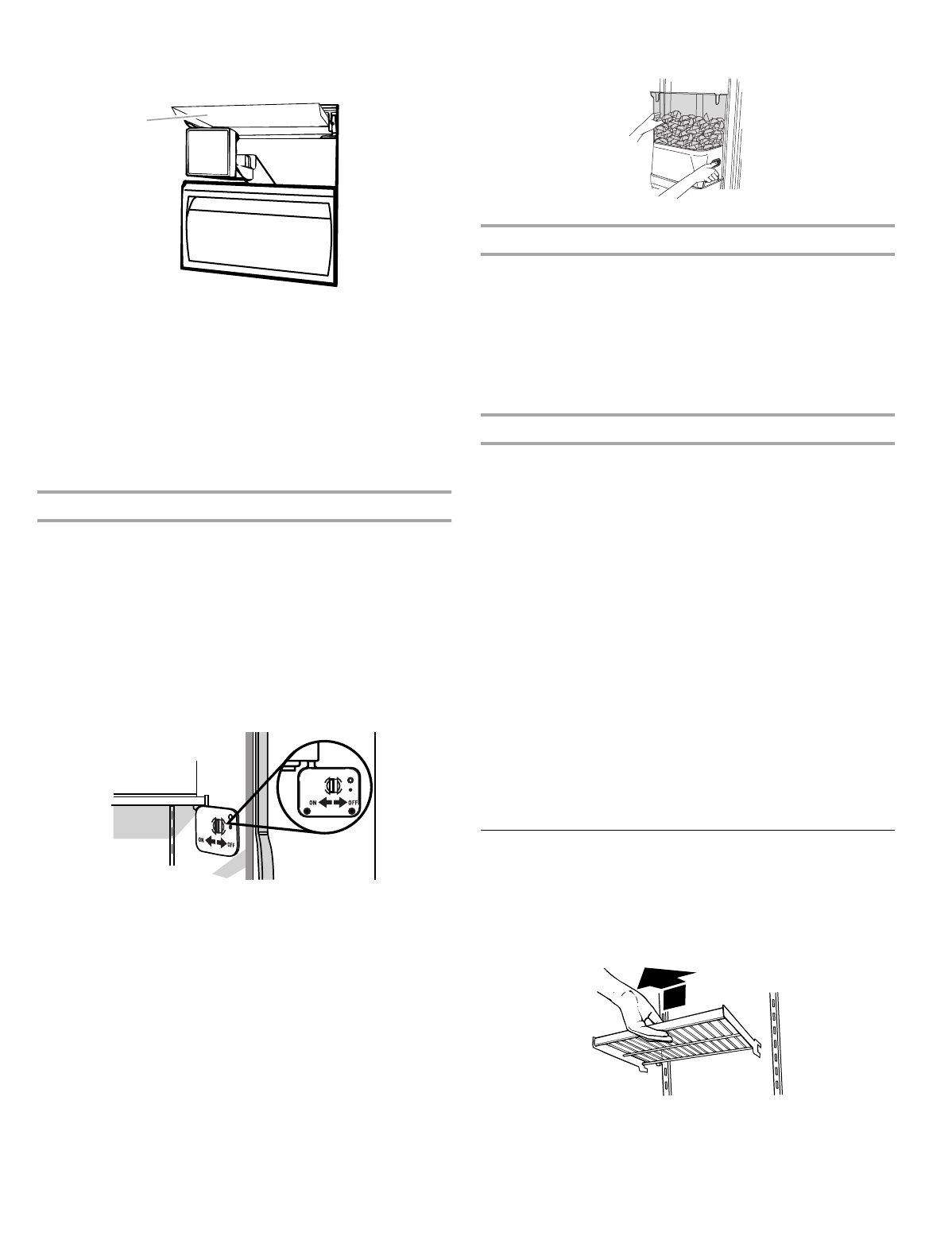 ON OFF

ON OFF