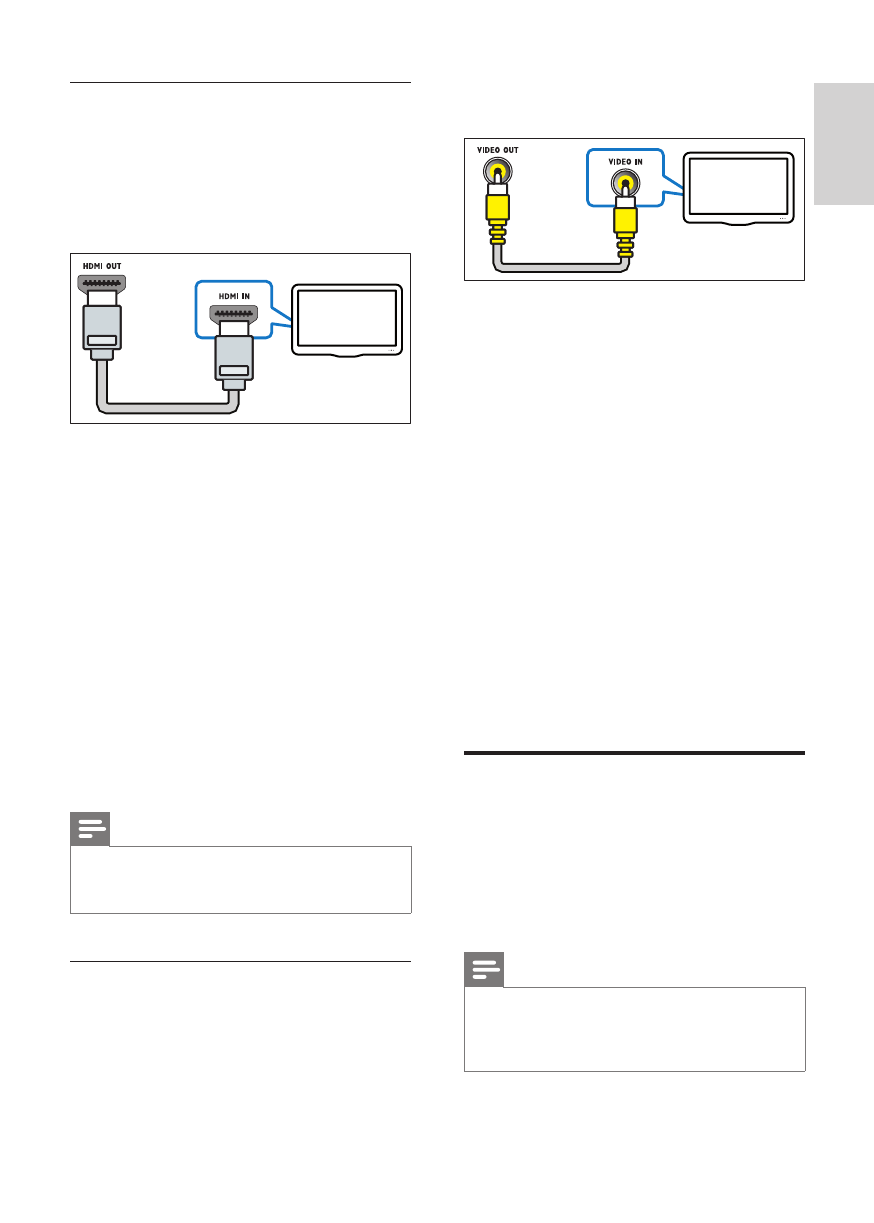 HDMI OUT

HDMI IN

VIDEO OUT

VIDEO IN