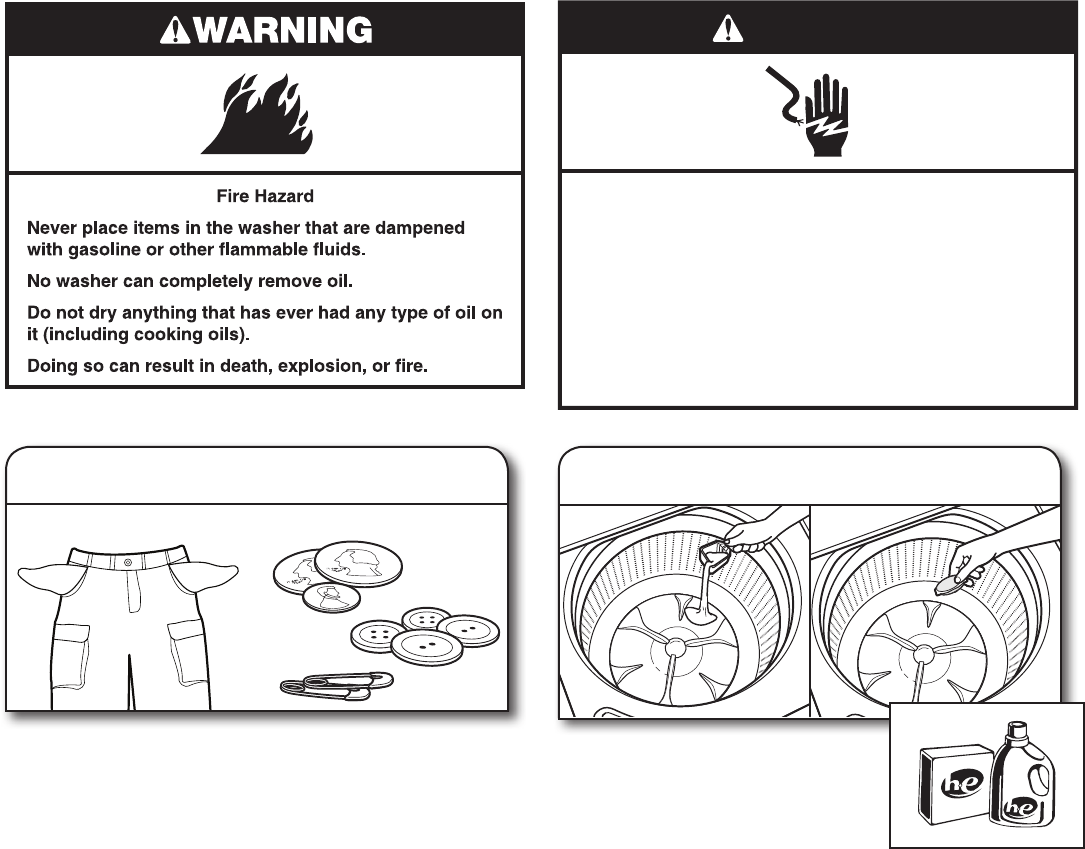 WARNING

Fire Hazard

Never place items in the washer that are dampened with gasoline or other flammable fluids.

No washer can completely remove oil.

Do not dry anything that has ever had any type of oil on it (including cooking oils).

Doing so can result in death, explosion, or fire.

he

he