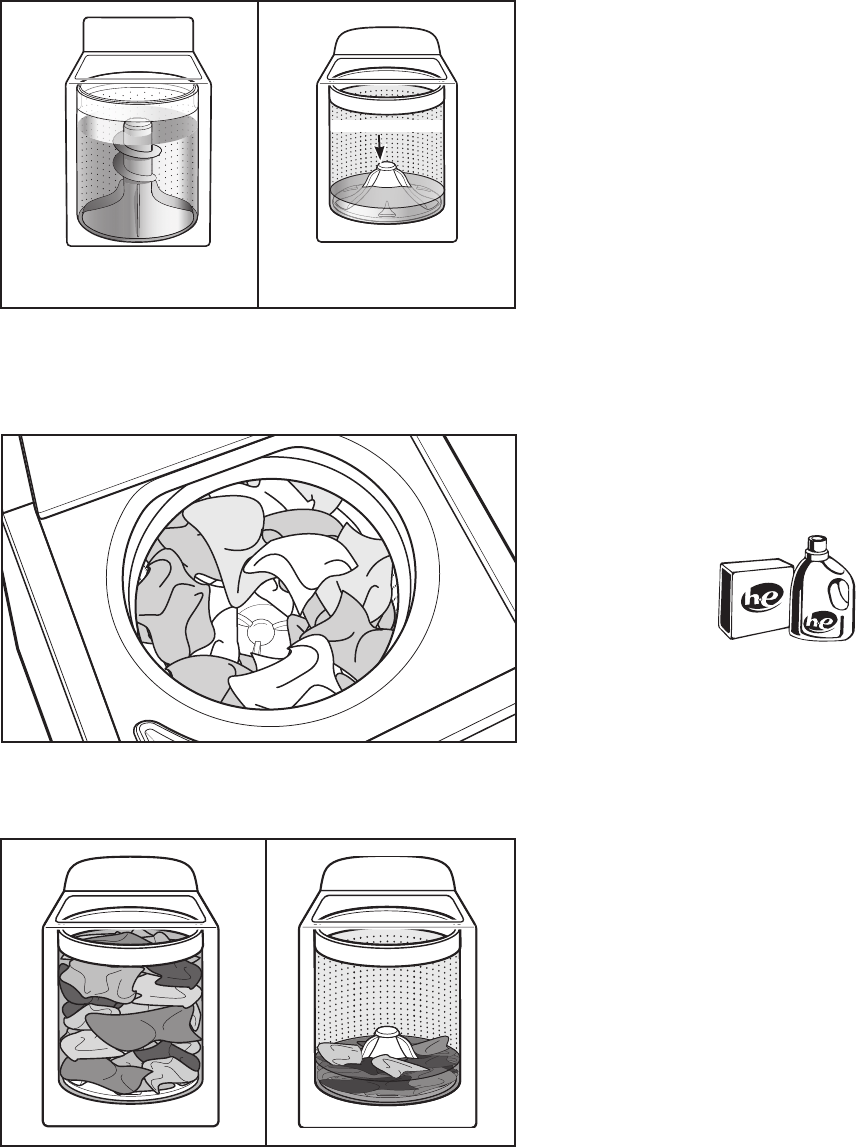 he
he