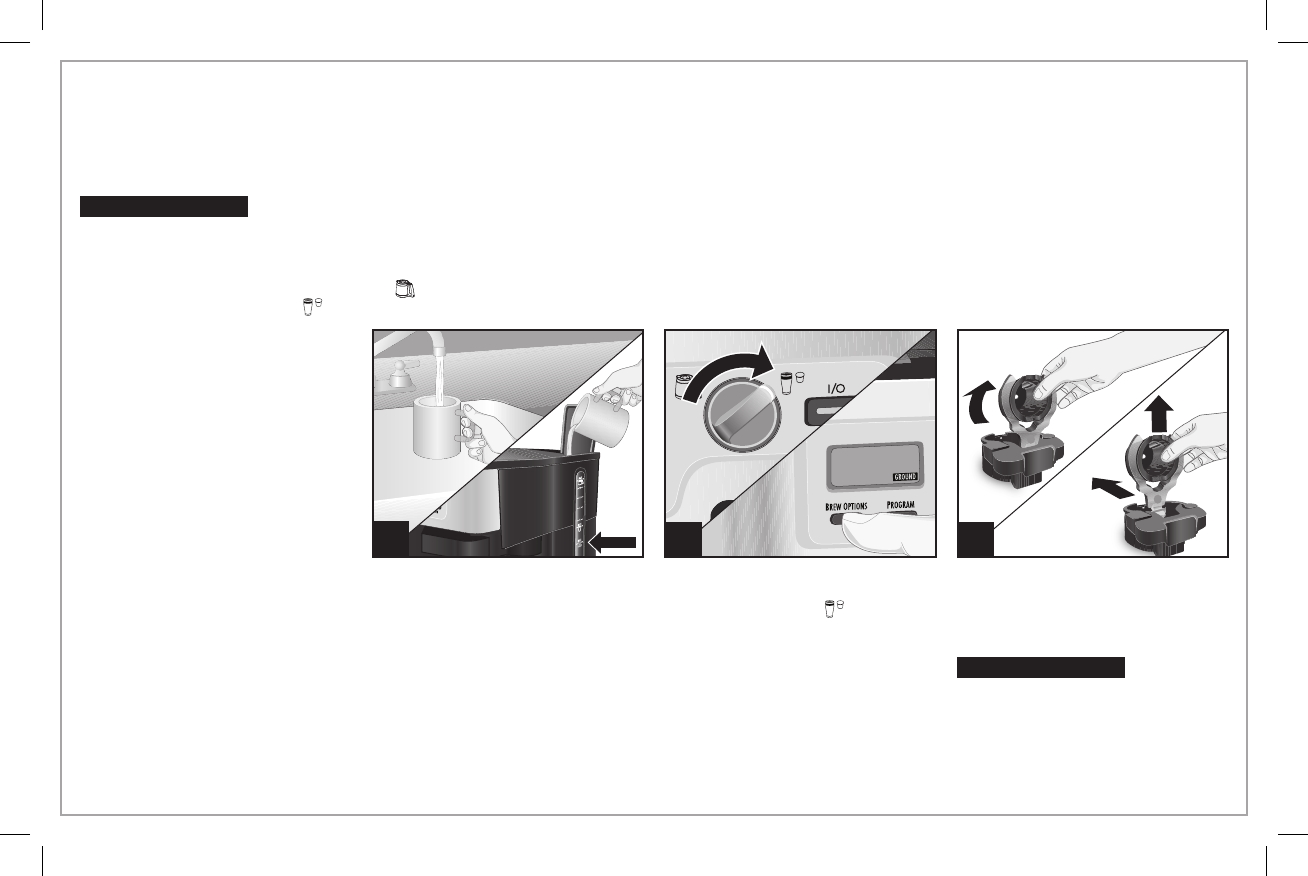 I/O

GROUND

BREW OPTIONS

PROGRAM