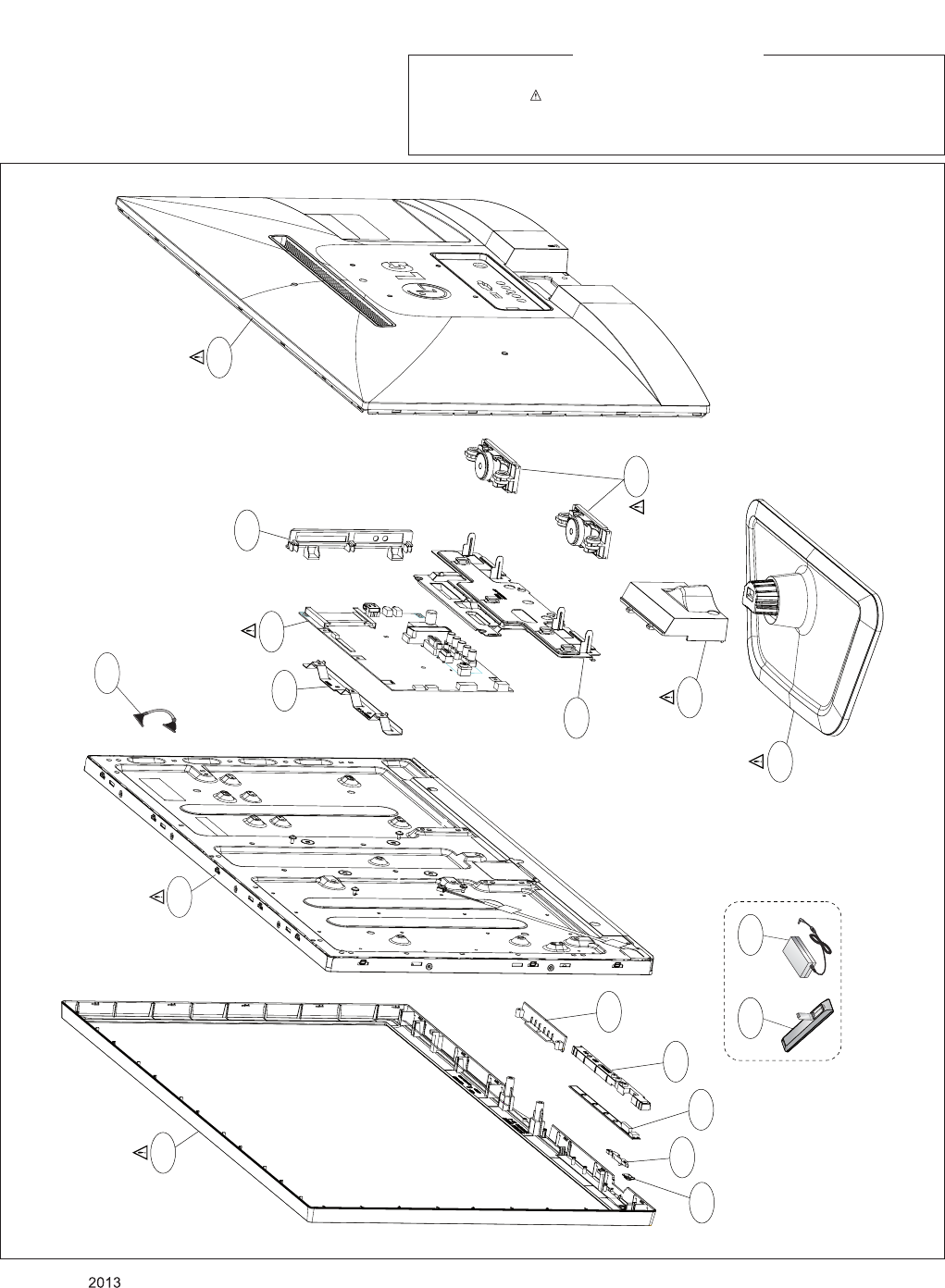 2013