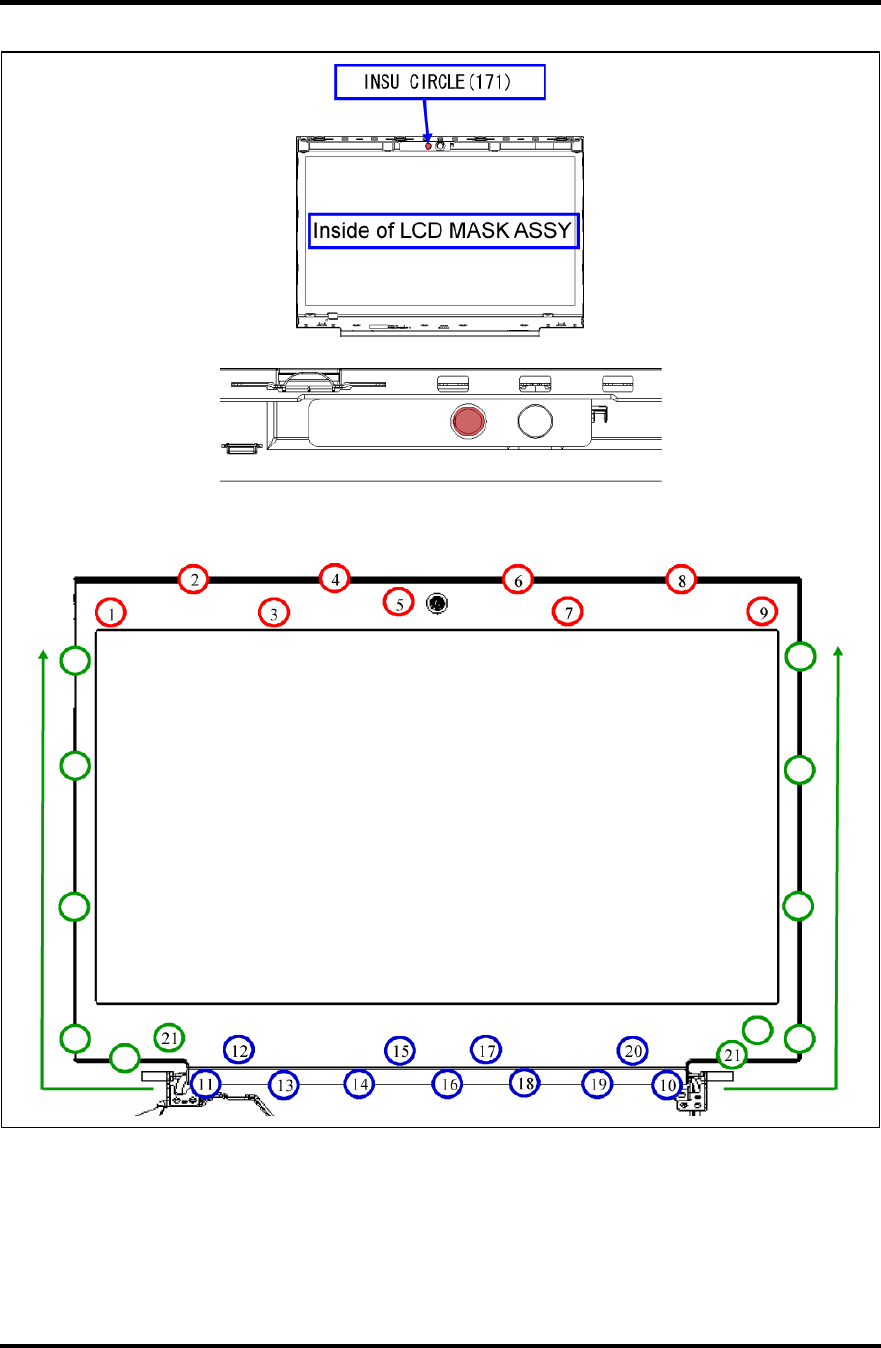 INSU CIRCLE(171)

Inside of LCD MASK ASSY

2 4 6 8

1 3 5 7 9

21 12 15 17 20 21

11 13 14 16 18 19 10