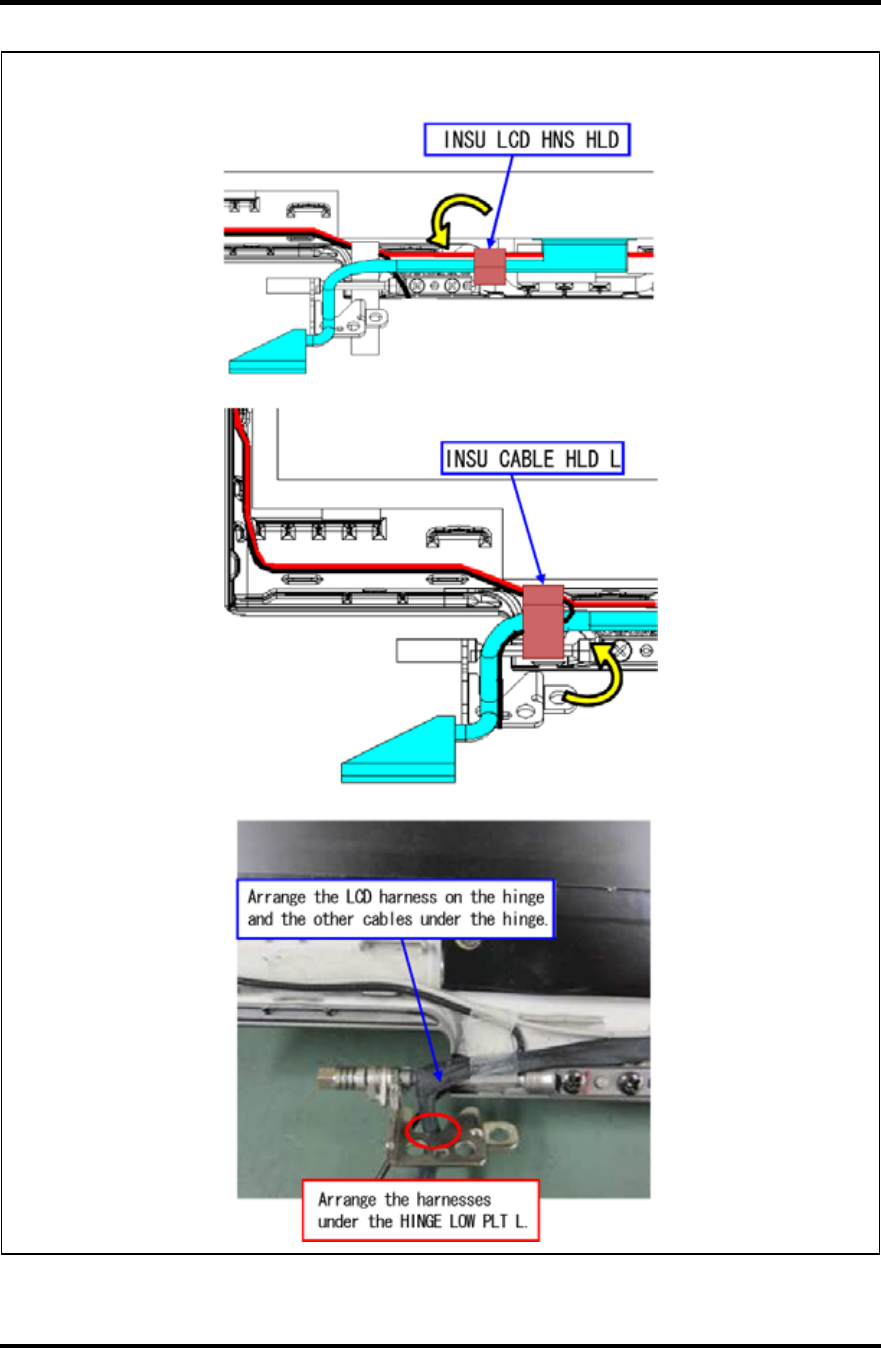 INSU LCD HNS HLD

INSU CABLE HLD L

Arrange the LCD harness on the hinge and the other cables under the hinge.

Arrange the harnesses under the HINGE LOW PLT L.