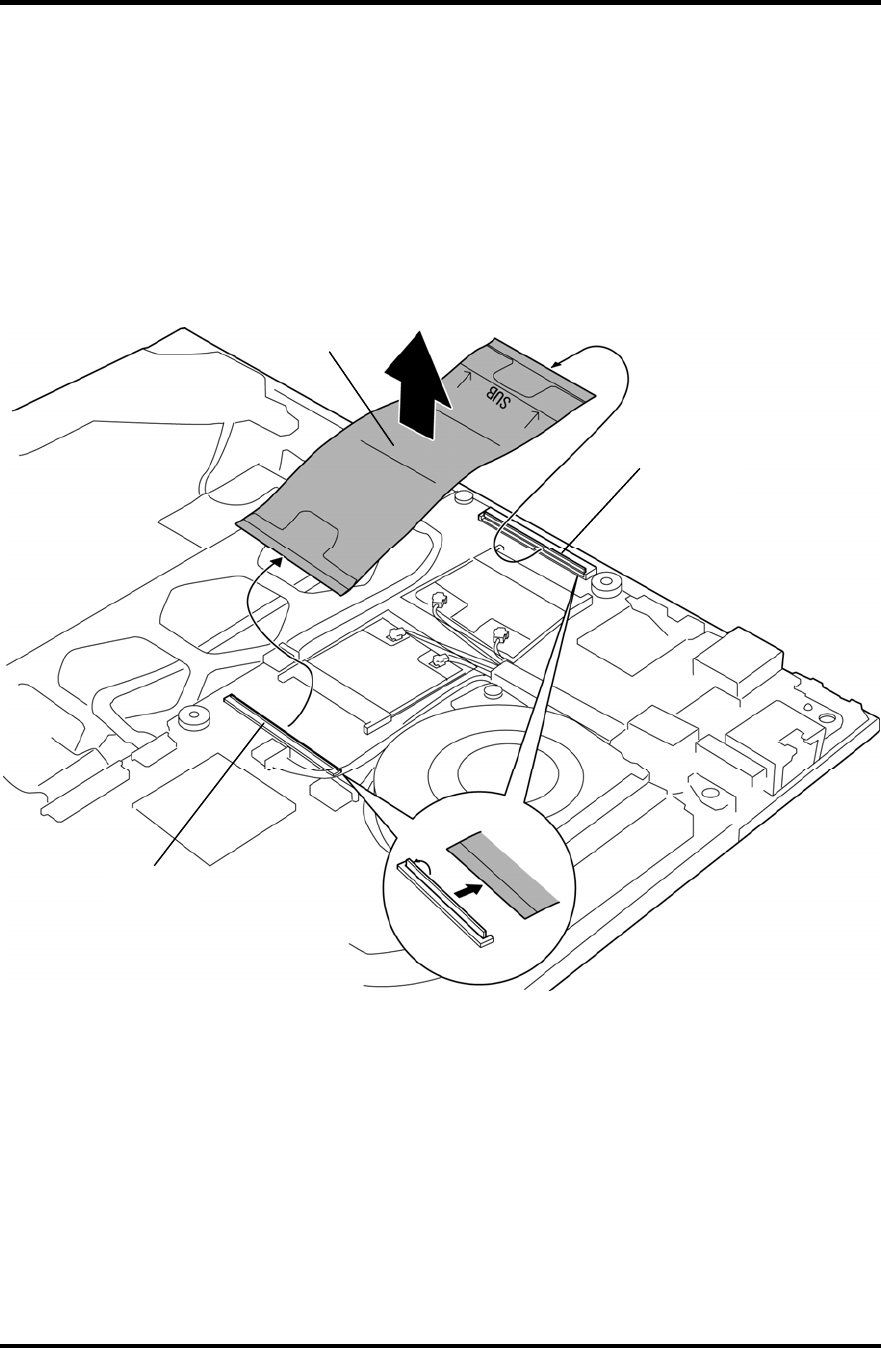 SUB