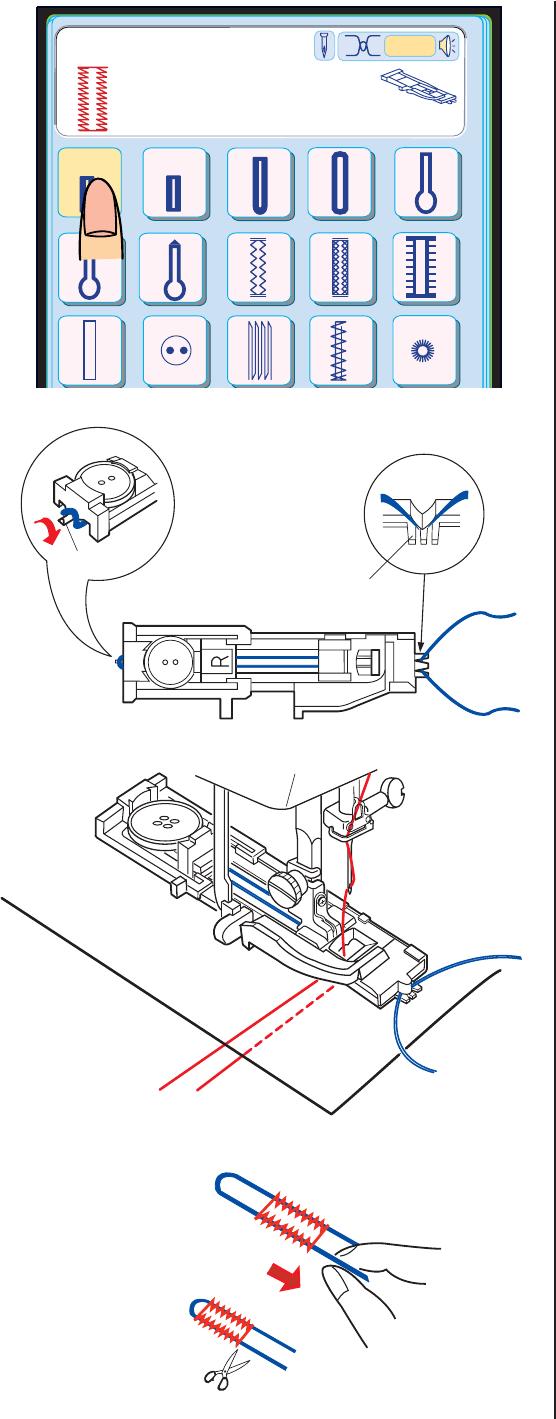 R