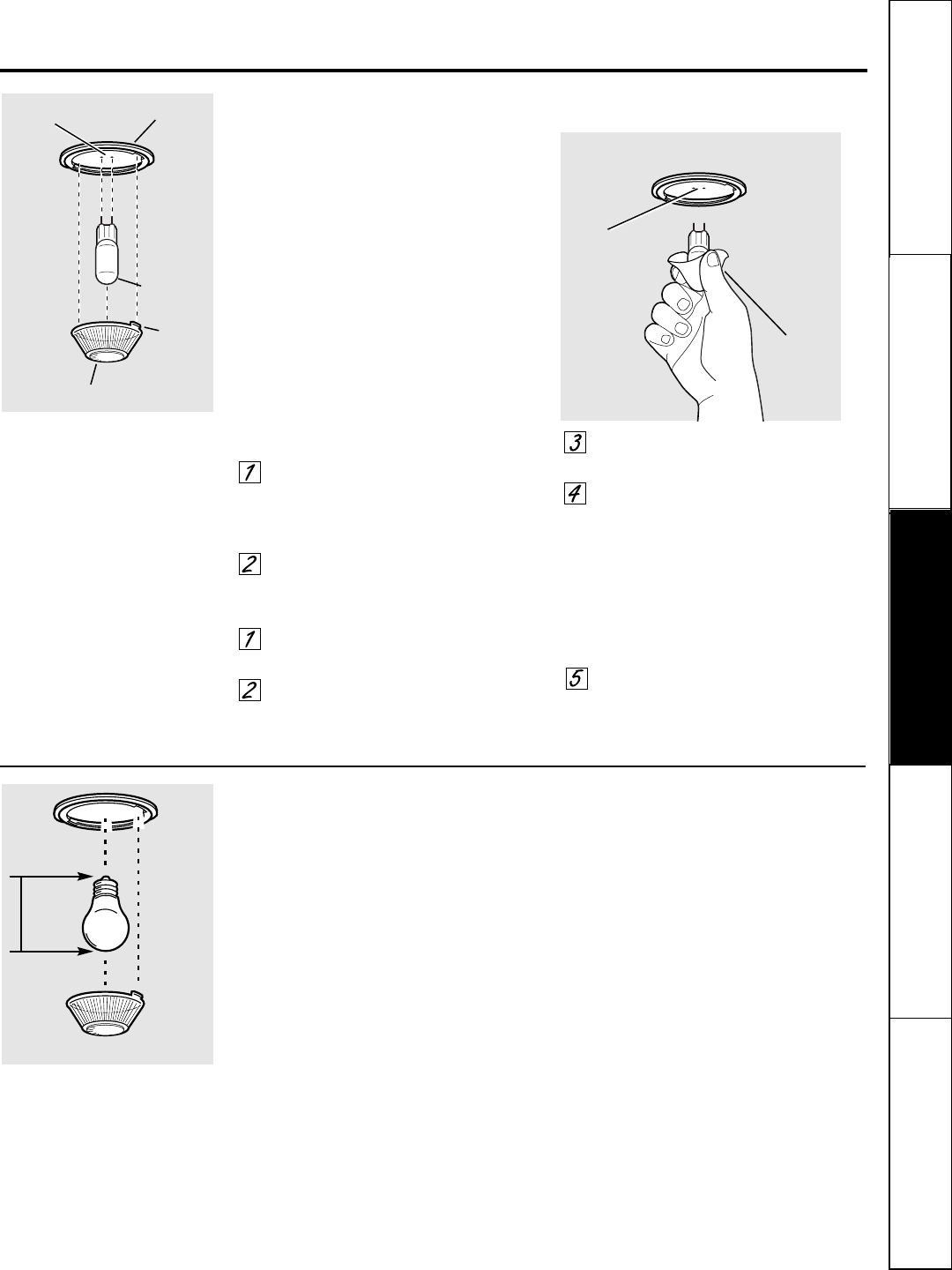 1

2

1

2

3

4

5