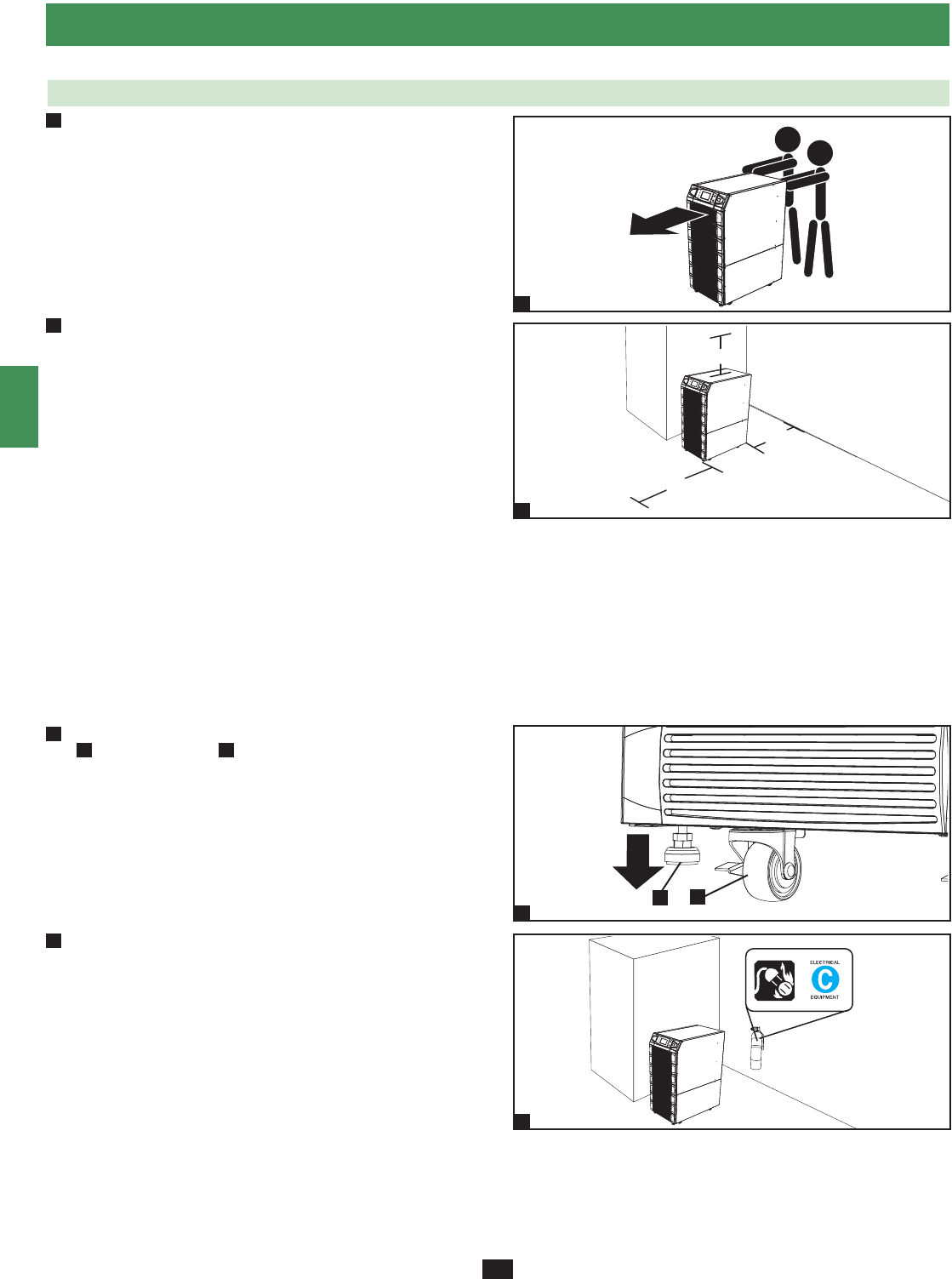 ELECTRICAL
C
EQUIPMENT