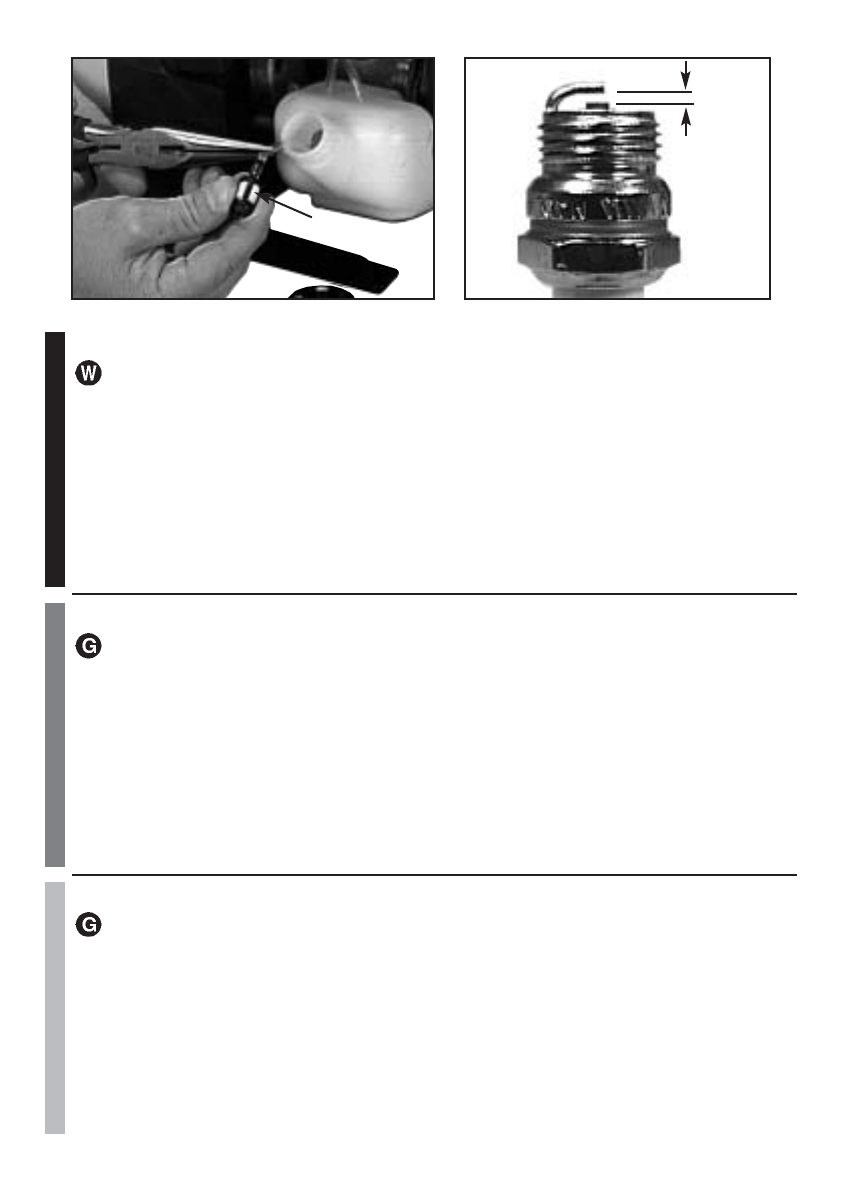 W

G

G