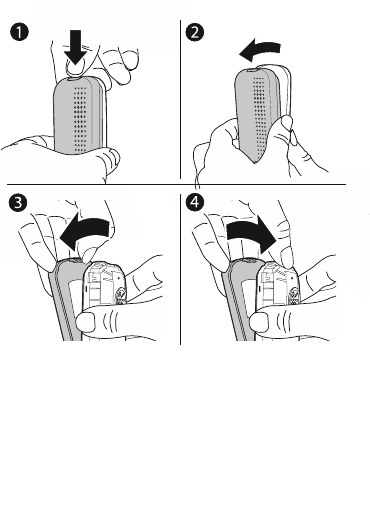 1

2

3

4