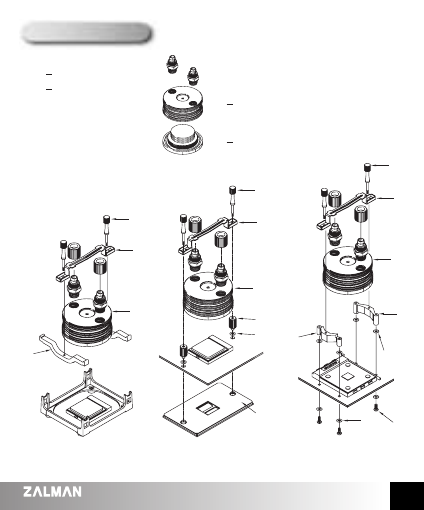 ZALMAN