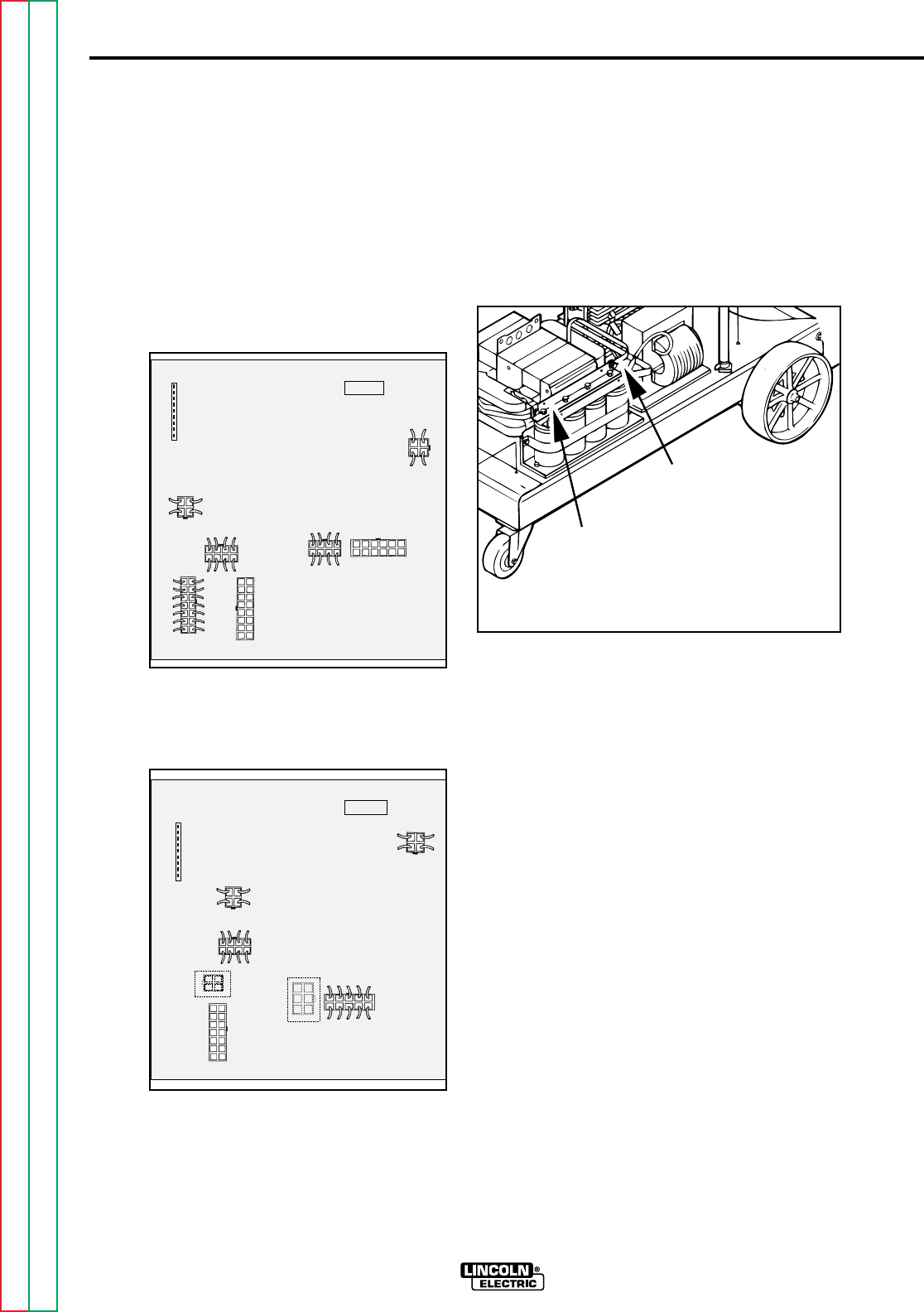 LINCOLN ®
ELECTRIC