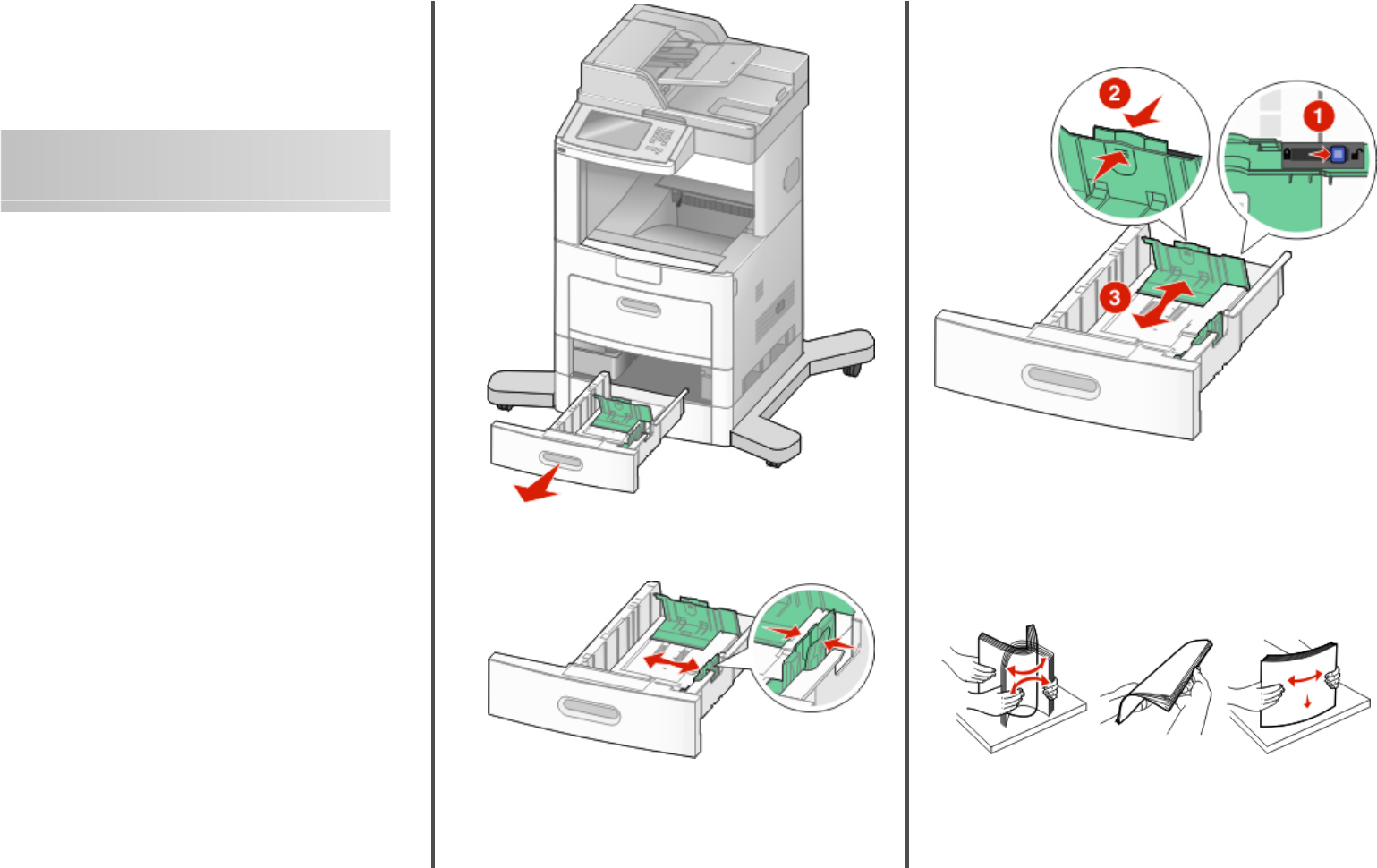 2

1

3