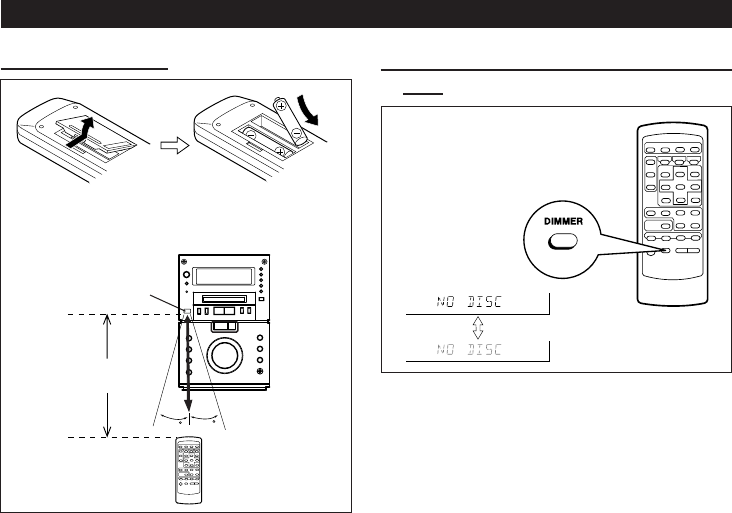 DIMMER

NO DISC

NO DISC