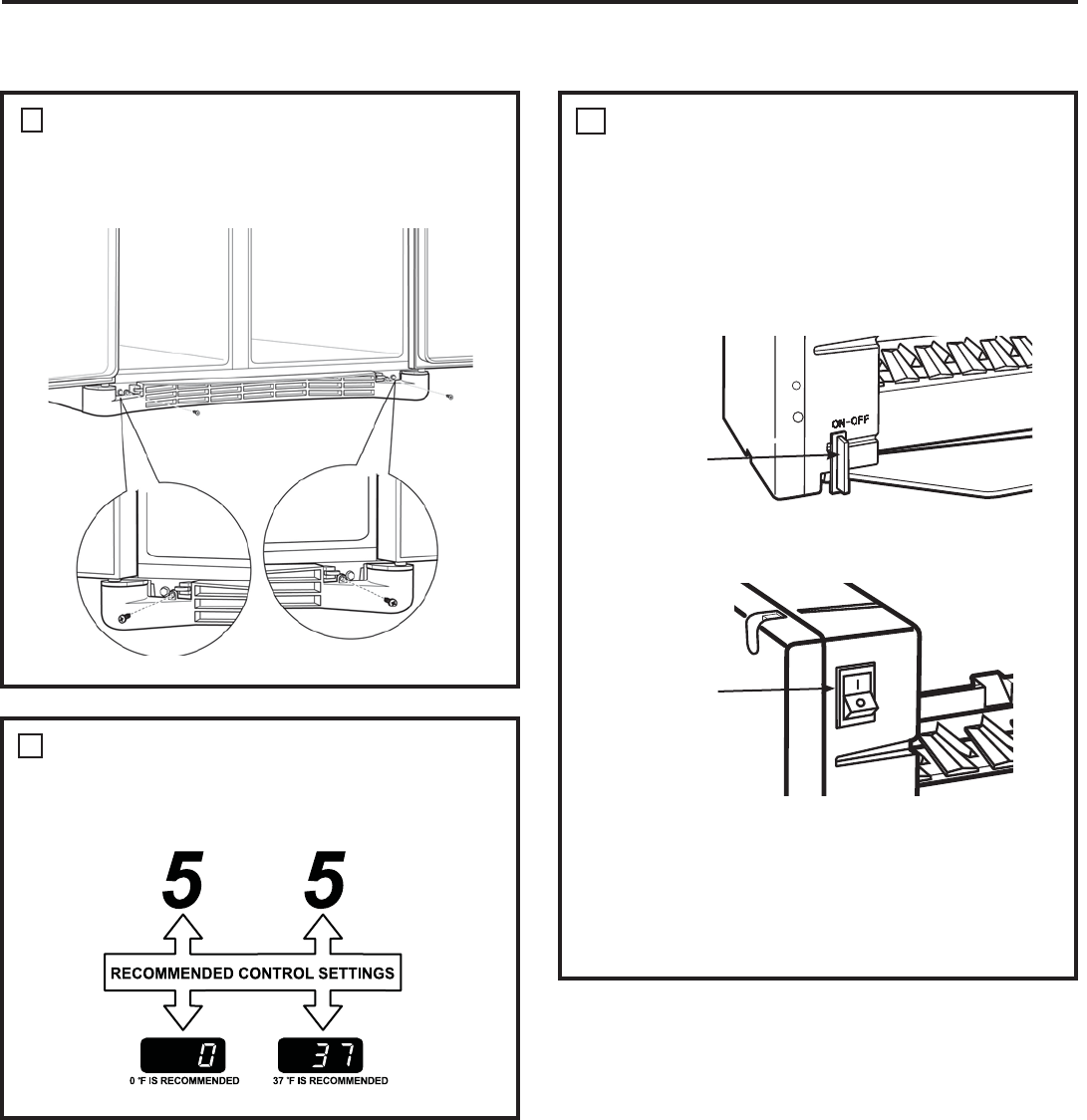 ON-OFF

5
5
RECOMMENDED CONTROL SETTINGS
0
37
0 °F IS RECOMMENDED
37 °F IS RECOMMENDED