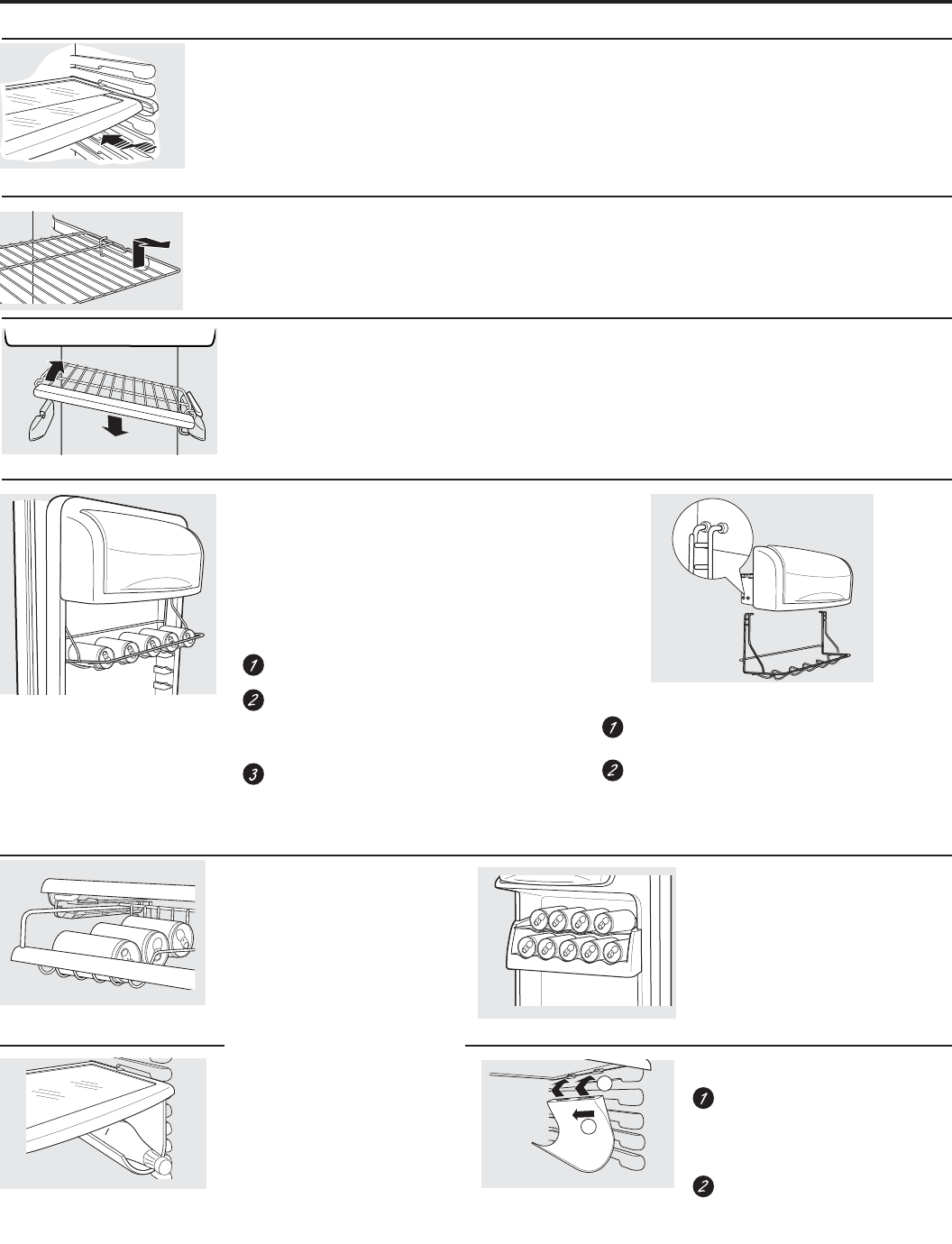 1

2

3

1

2

1

2