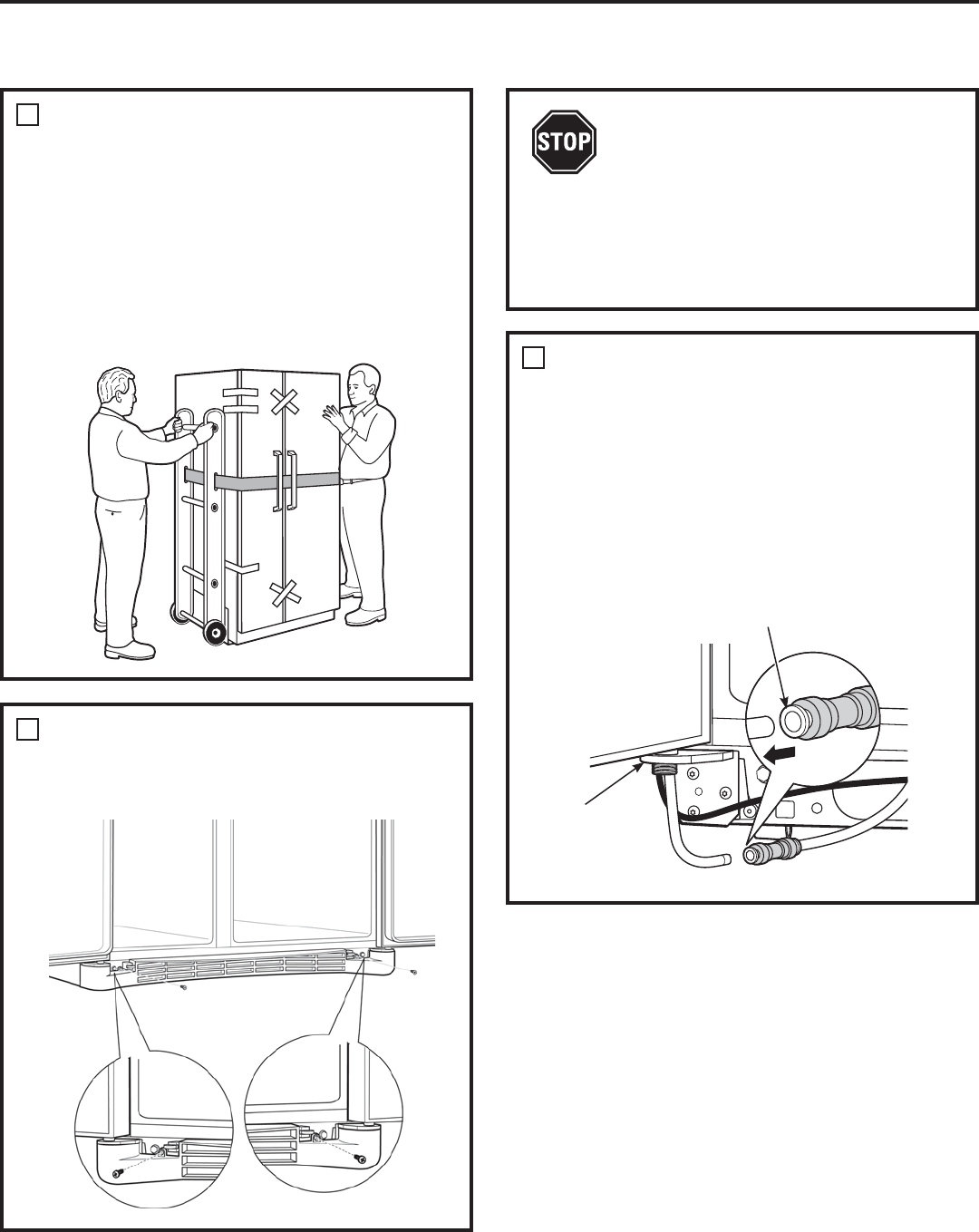 STOP