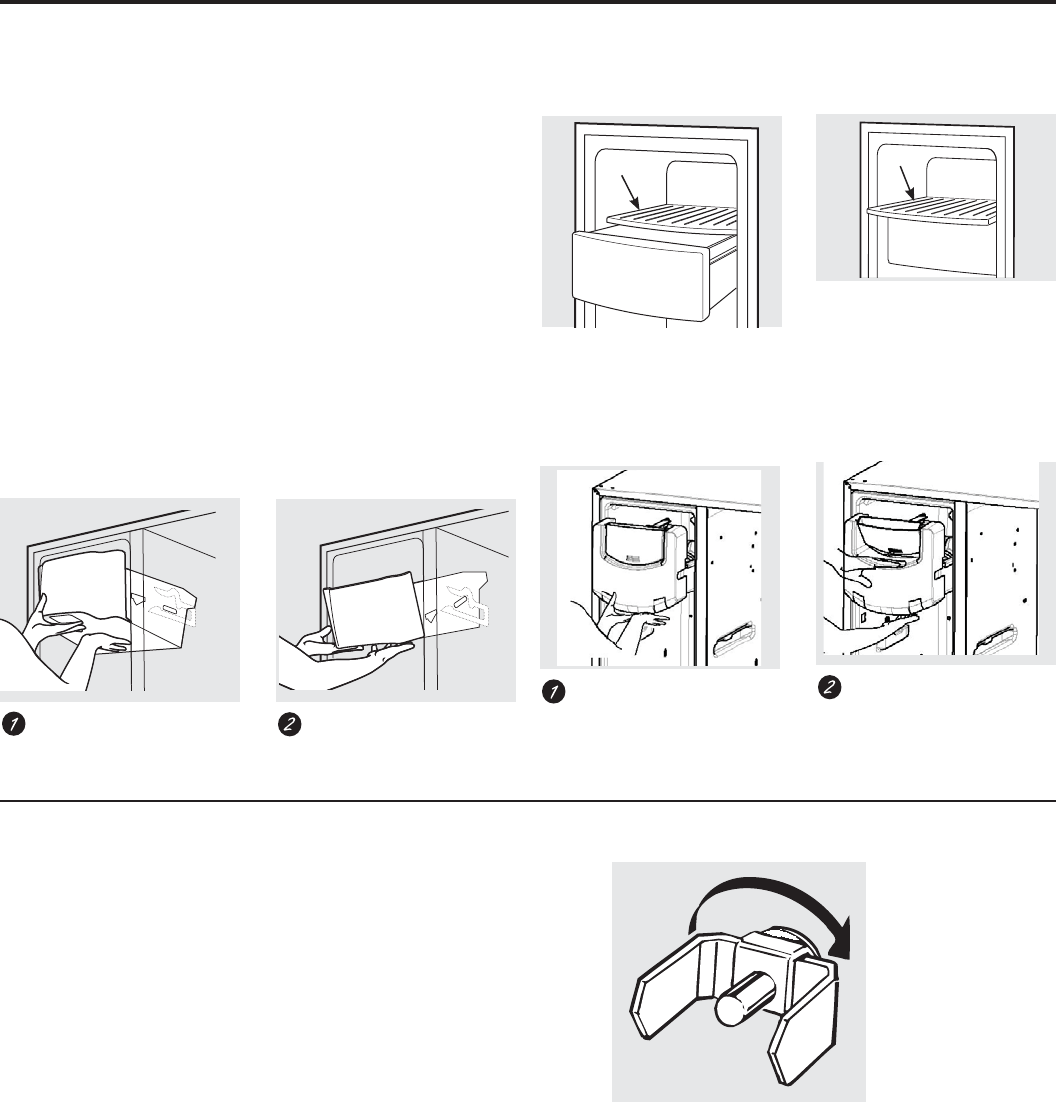 1

2

1

2