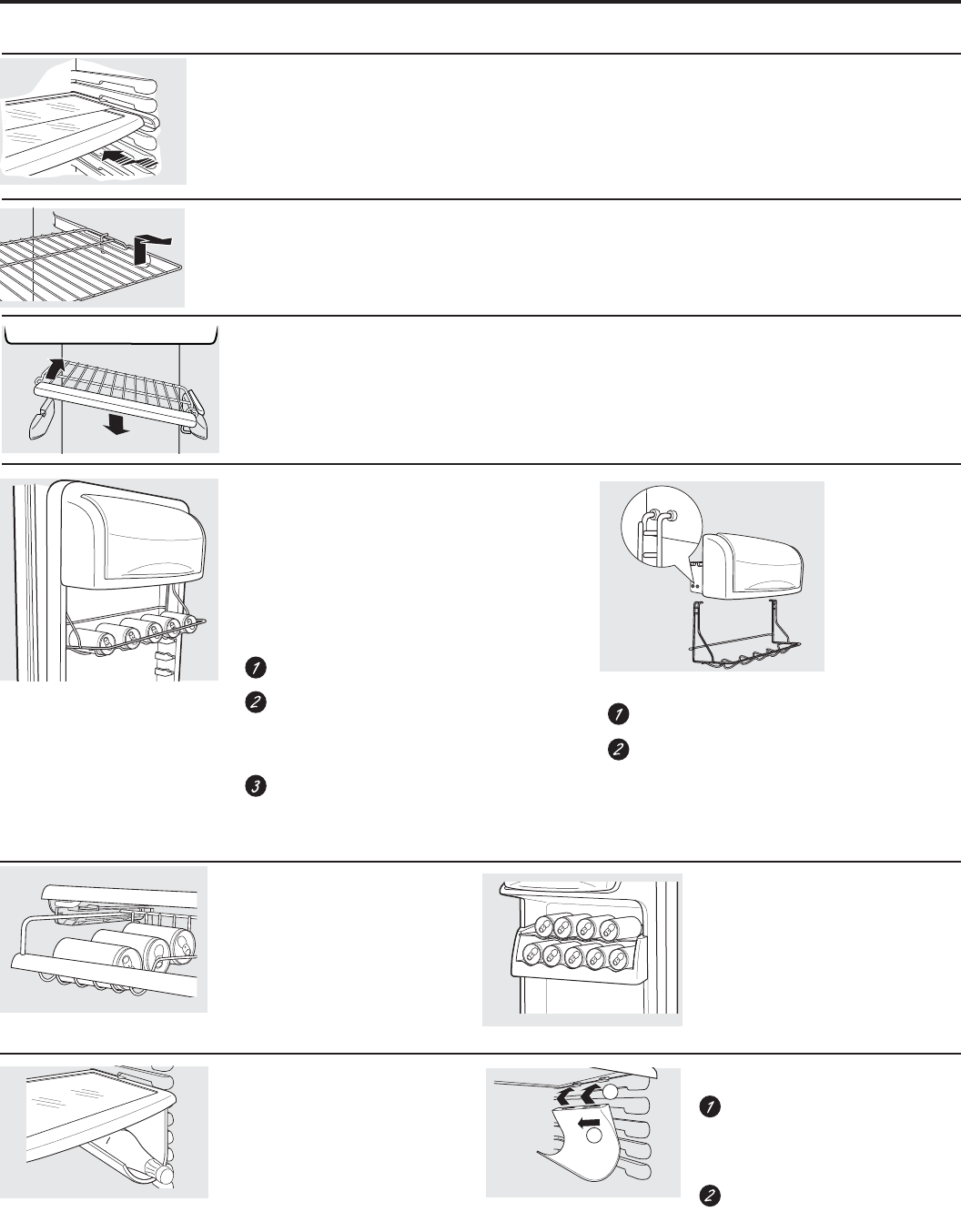 1

2

3

1

2

1

2