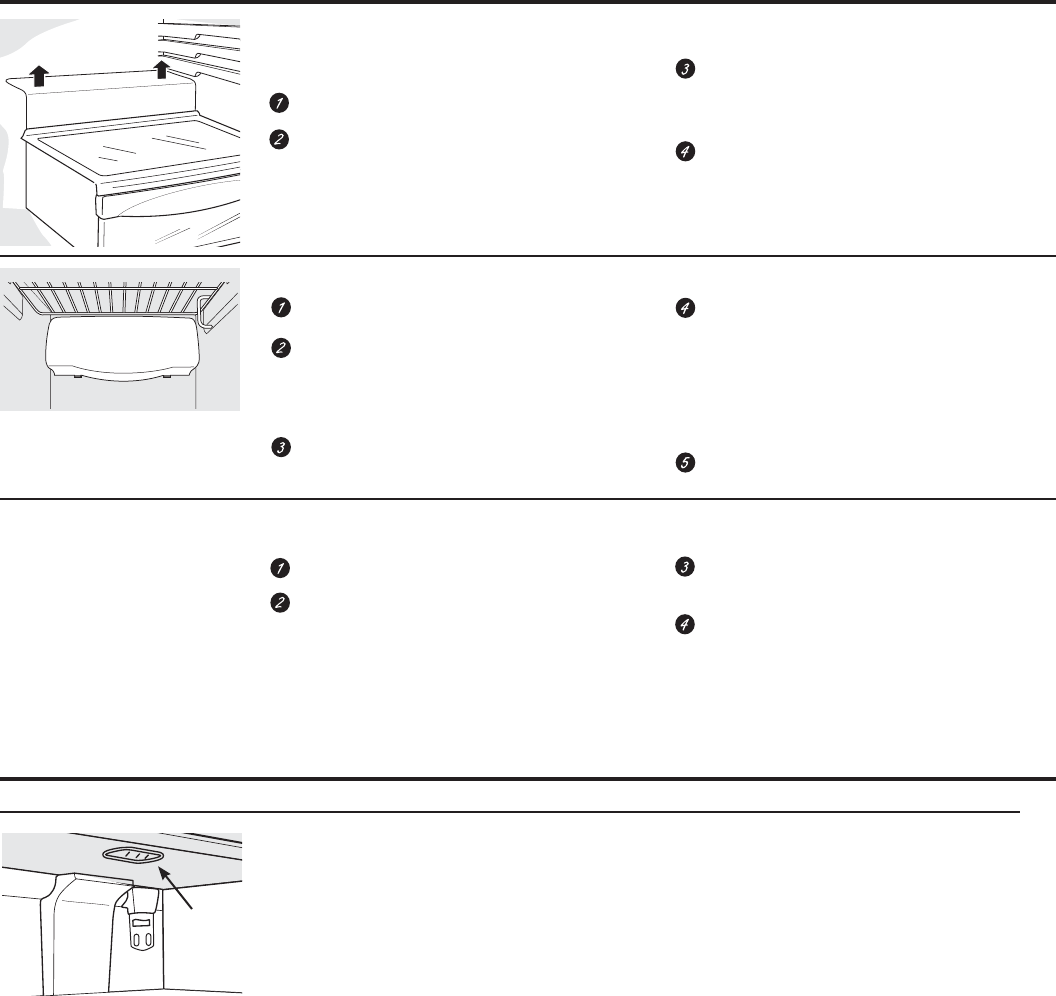 1

2

3

4

1

2

3

4

5

1

2

3

4