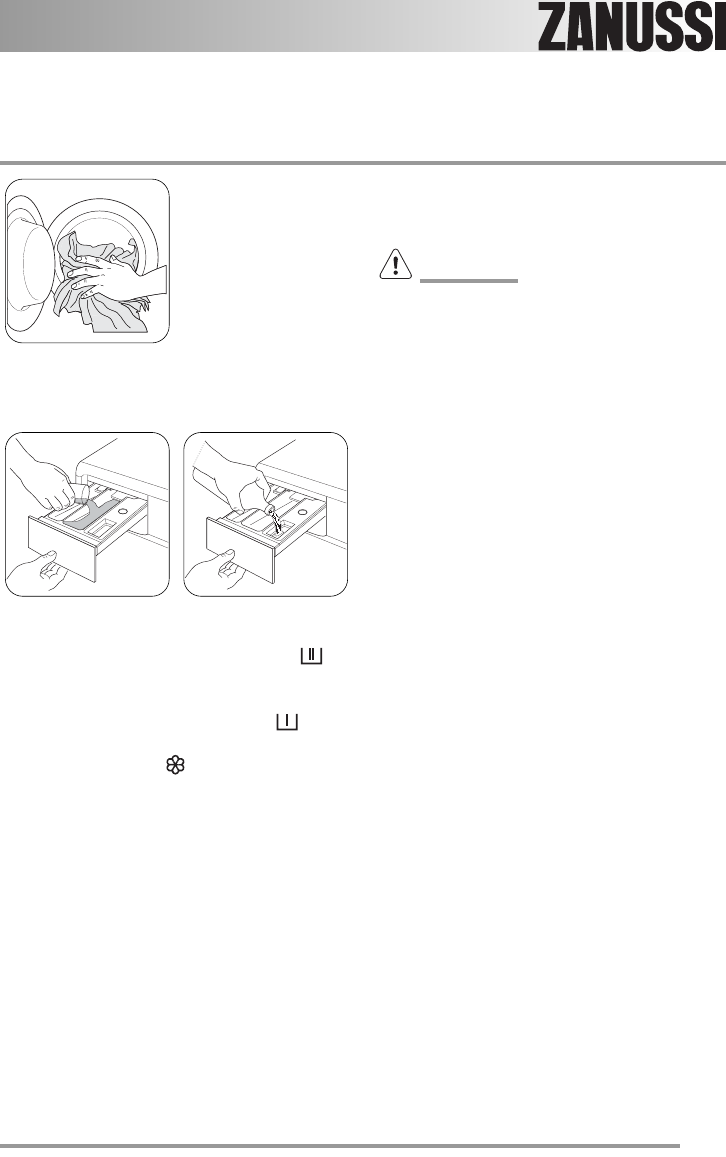 ZANUSSI