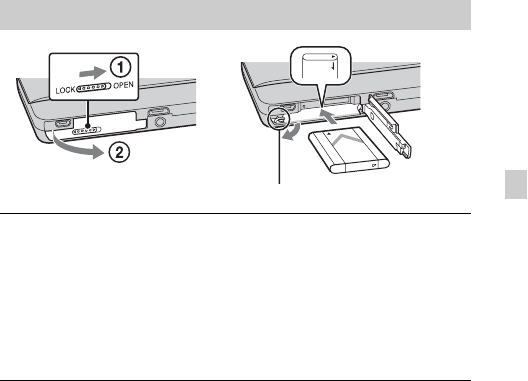 ①
LOCK OPEN
②