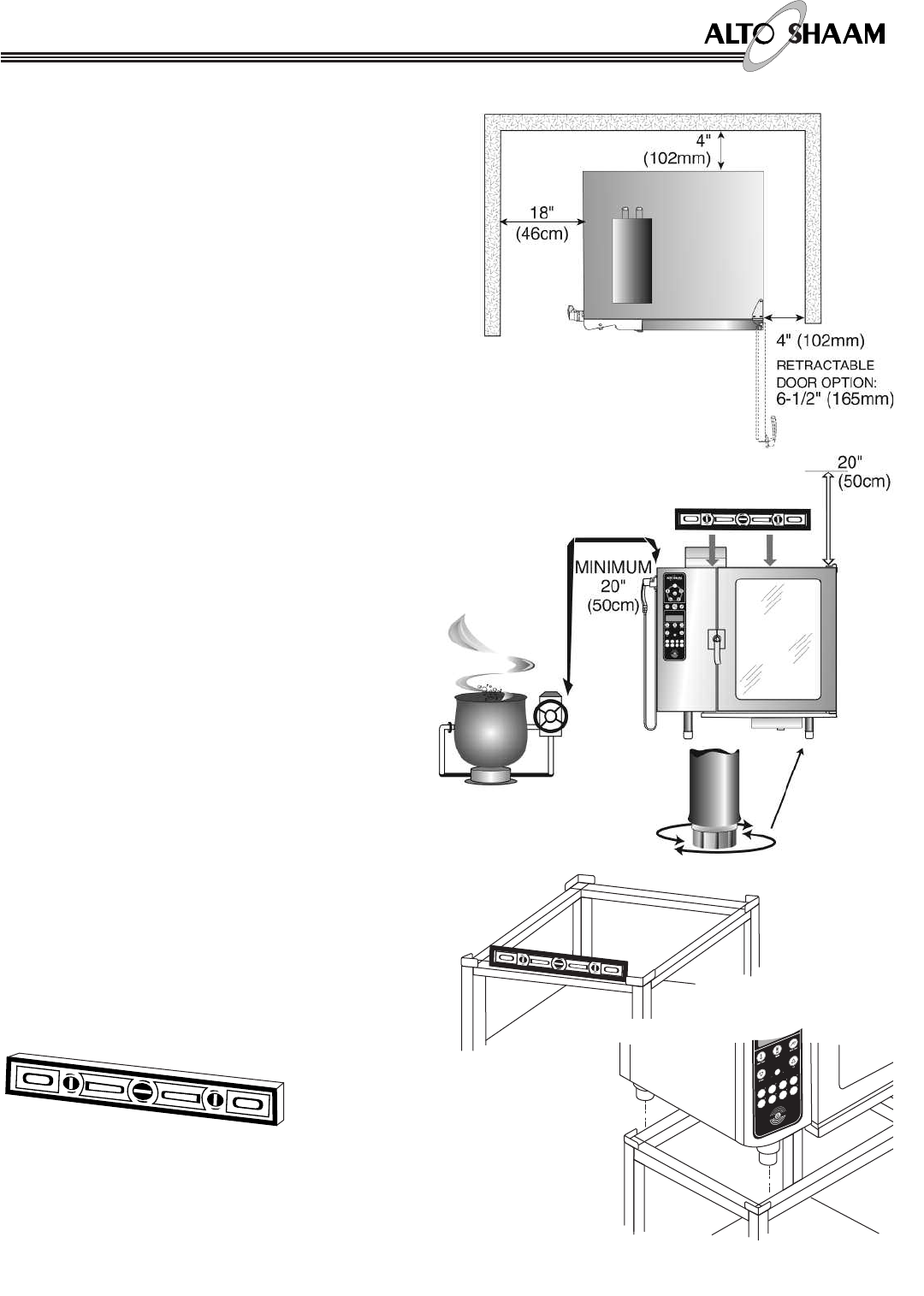 ALTO SHAAM

4"
(102mm)

18"
(46cm)

4" (102mm)
RETRACTABLE
DOOR OPTION:
6-1/2" (165mm)

20"
(50cm)

MINIMUM
20"
(50cm)