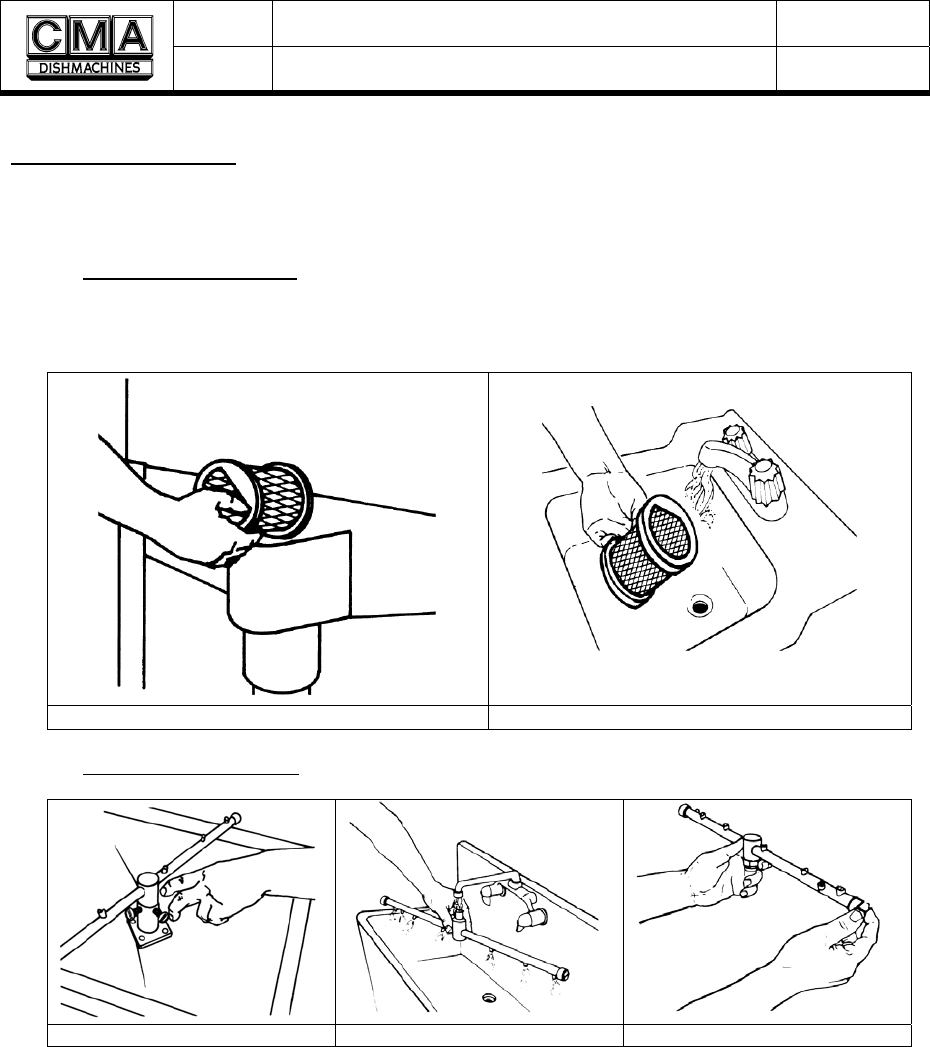 CMA
DISHMACHINES