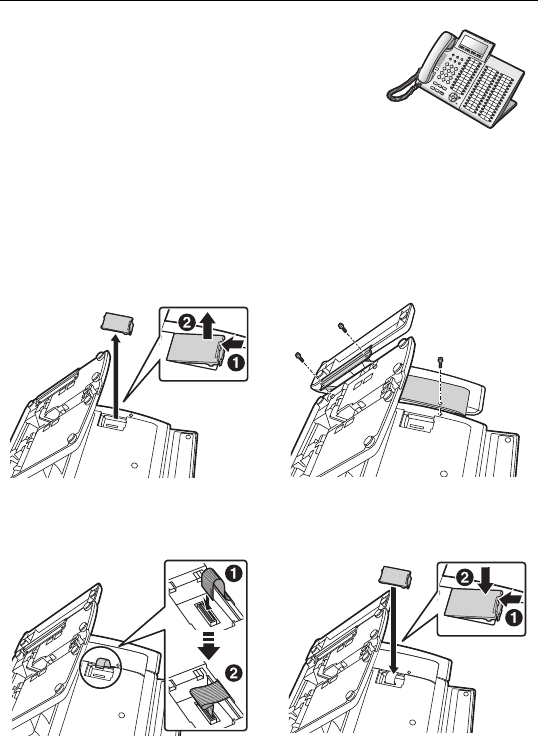 ❷
❶

❶
❷

❷
❶