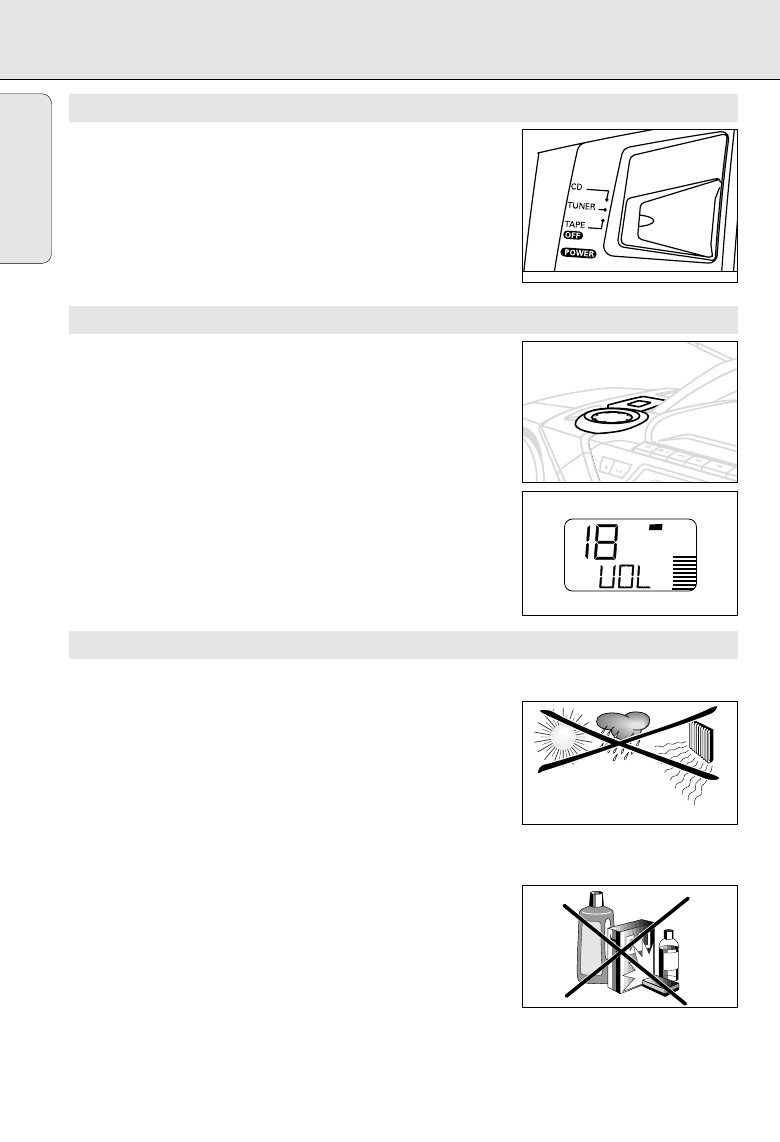 CD
TUNER
TAPE
OFF
POWER

18
VOL