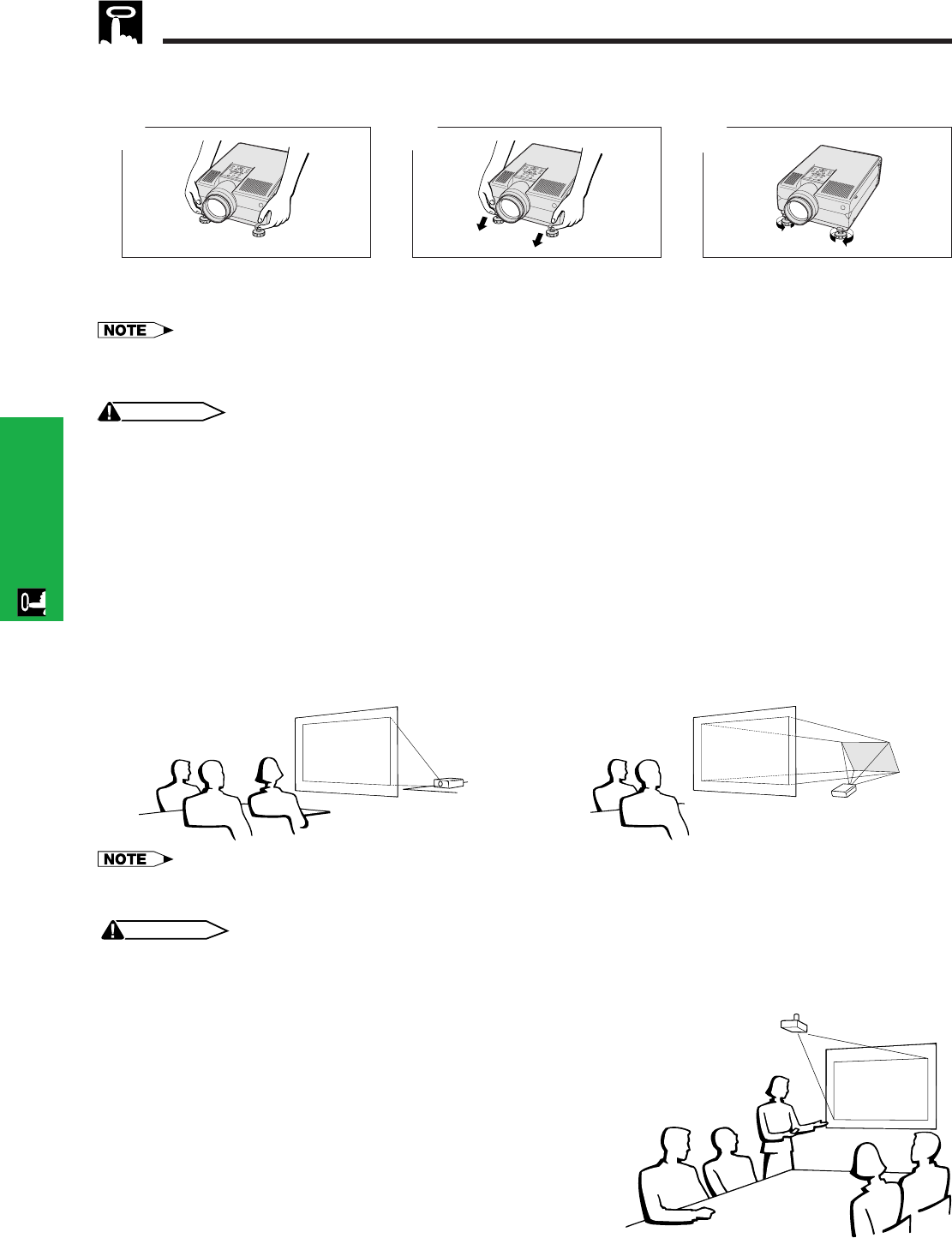 NOTE

NOTE