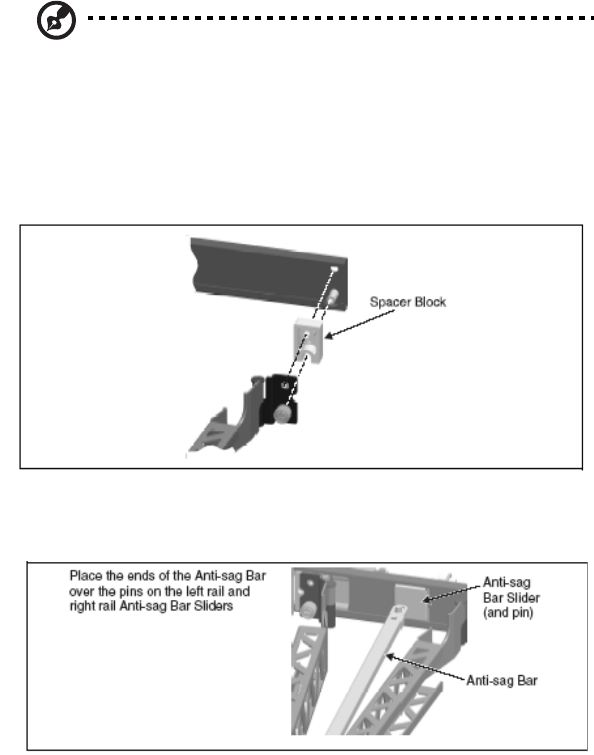 Spacer Block

Place the ends of the Anti-sag Bar over the pins on the left rail and right rail Anti-sag Bar Sliders

Anti-sag Bar Slider (and pin)

Anti-sag Bar