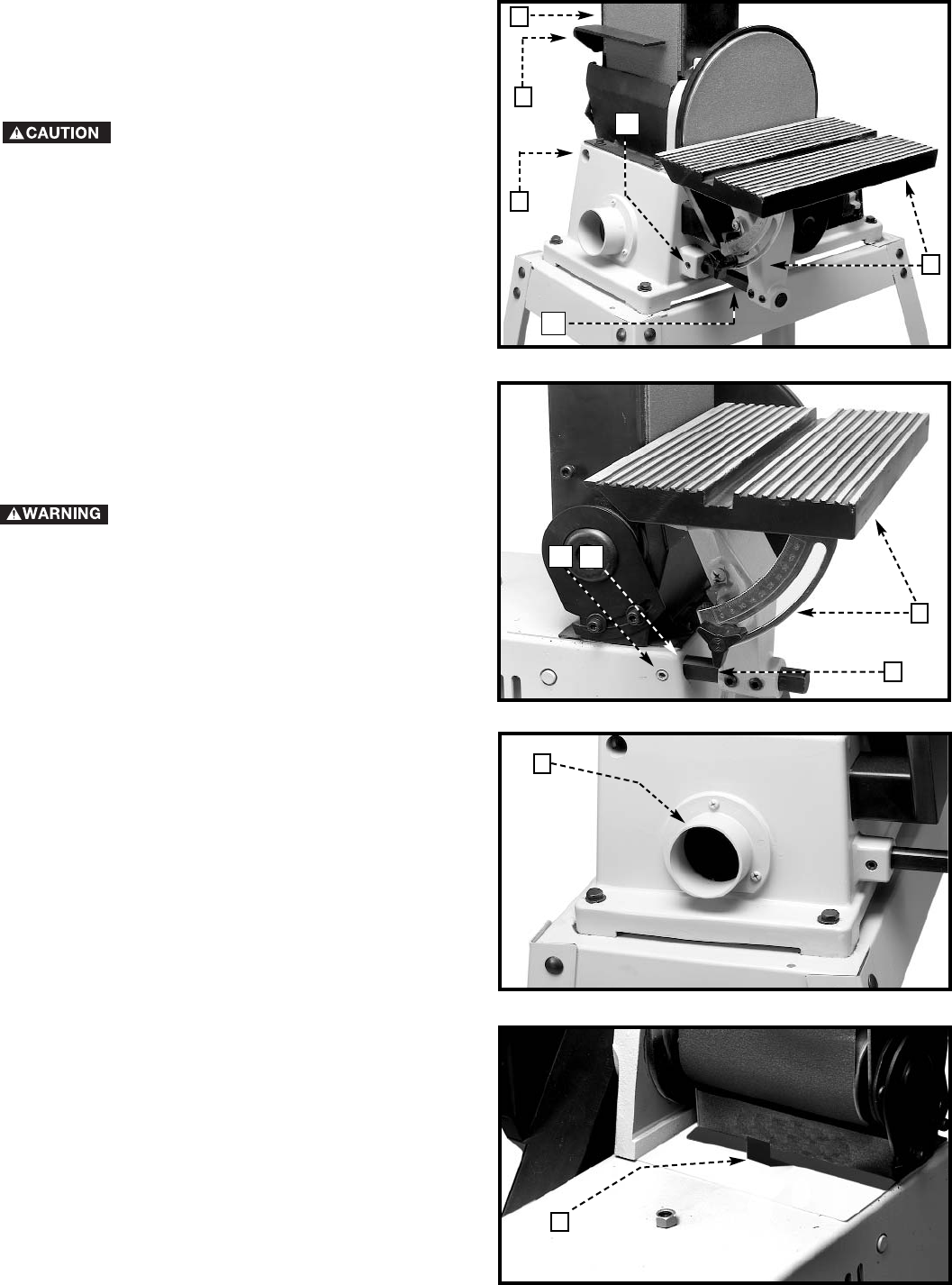 CAUTION

WARNING