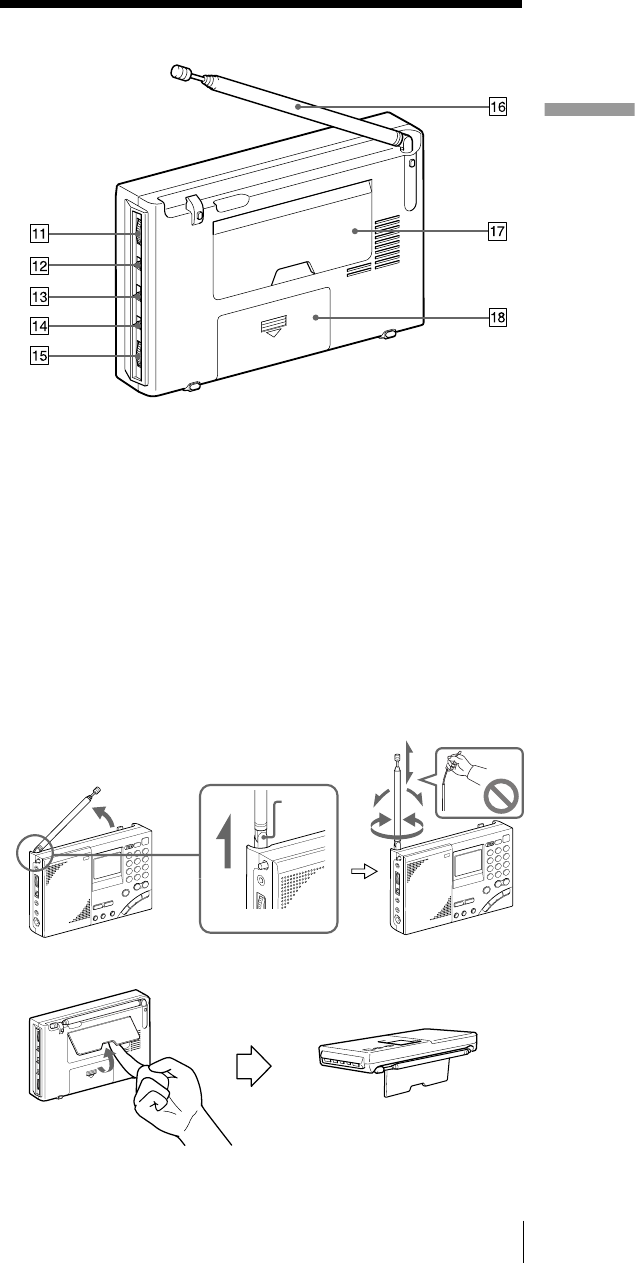 16

11

17

12

13

18

14

15