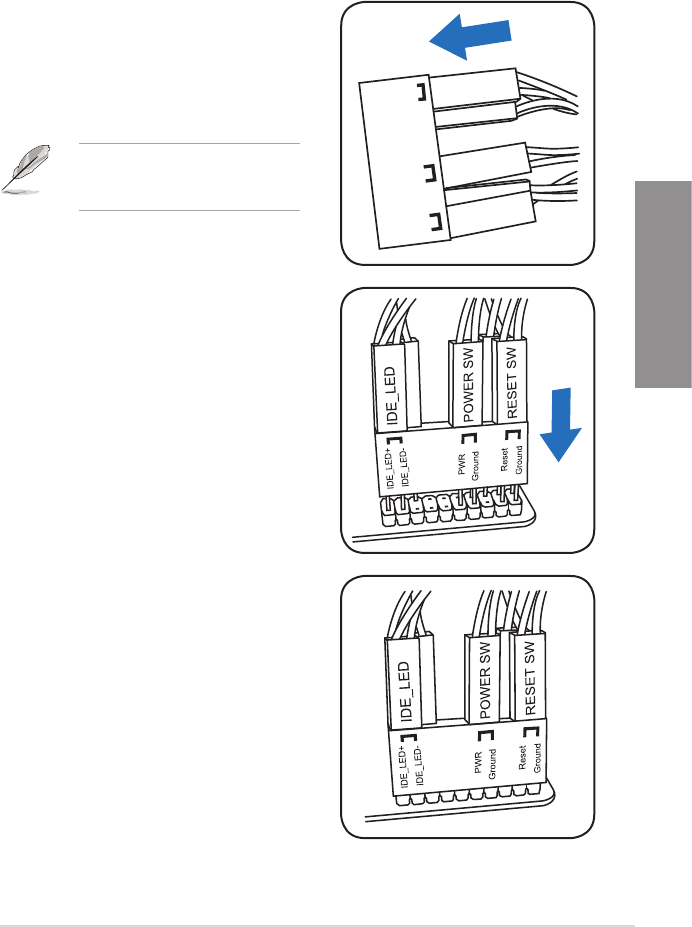 IDE_LED

POWER SW

RESET SW

IDE_LED+

IDE_LED-

PWR

Ground

Reset

Ground

IDE_LED

POWER SW

RESET SW

IDE_LED+

IDE_LED-

PWR

Ground

Reset

Ground