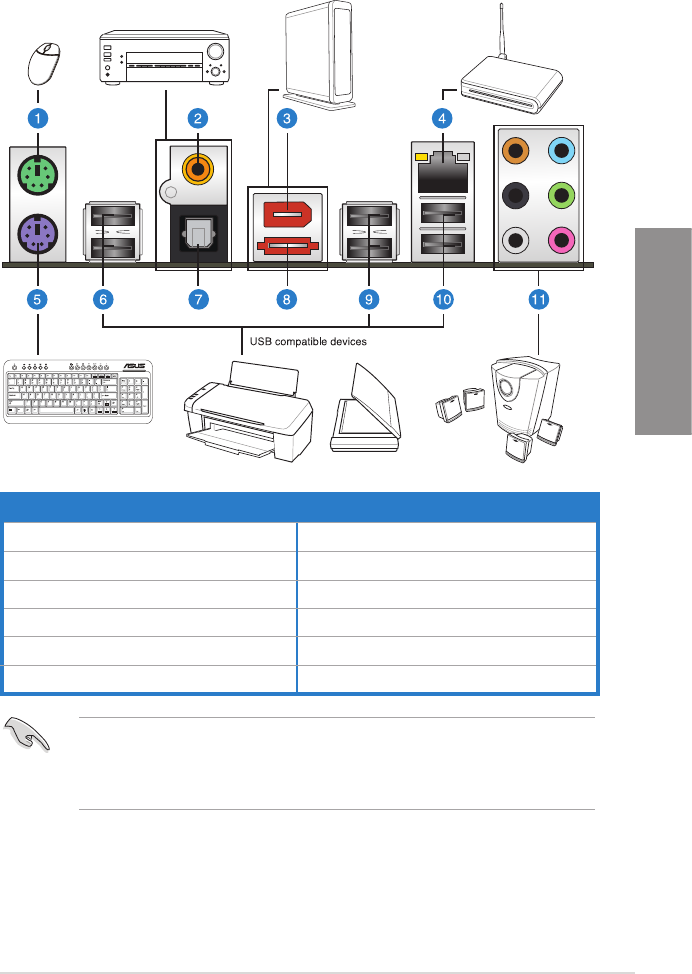 1
2
3
4
5
6
7
8
9
10
11
USB compatible devices
ASUS