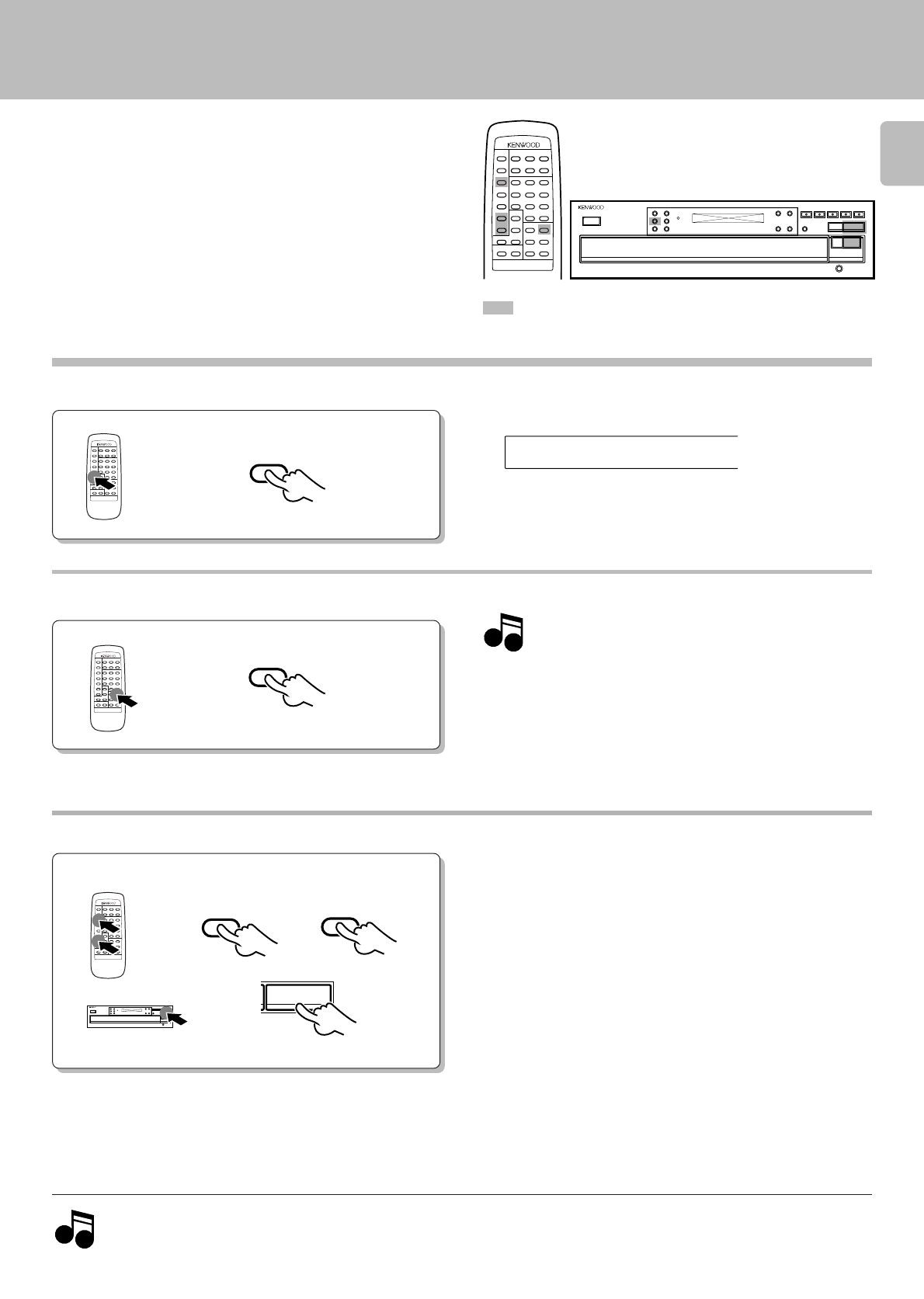 KENWOOD

KENWOOD