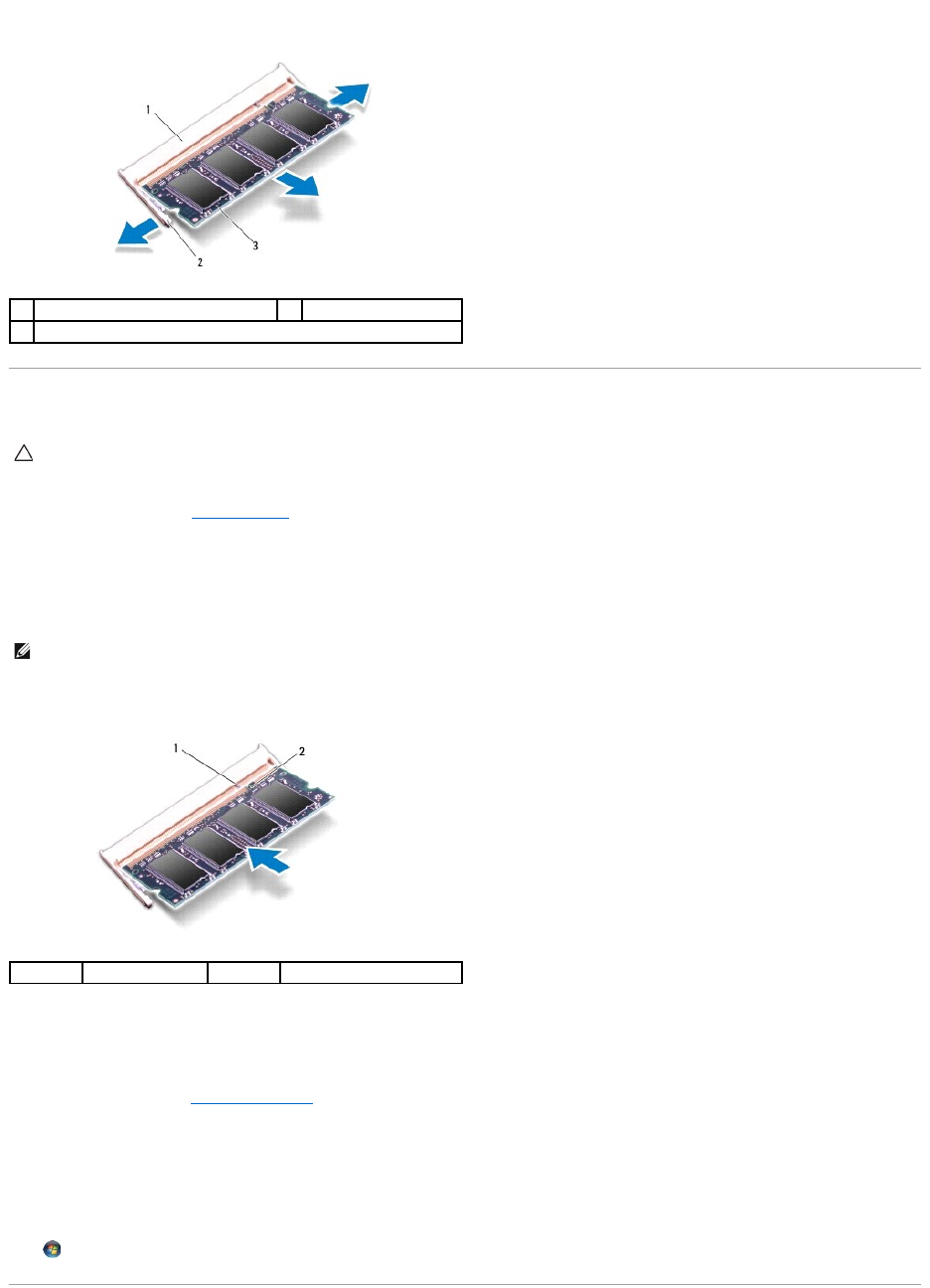 1

2

3

1

2