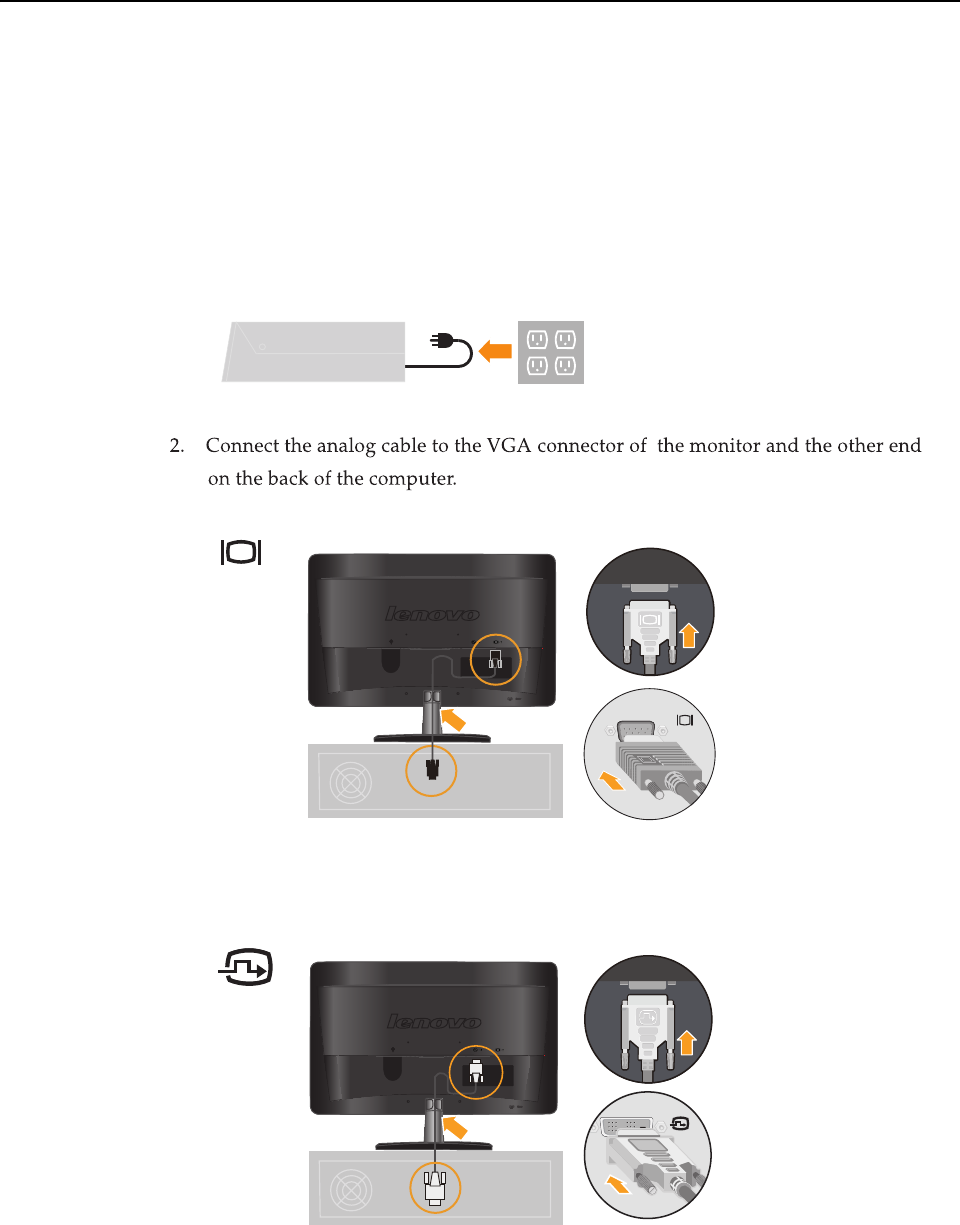 2. Connect the analog cable to the VGA connector of the monitor and the other end on the back of the computer.

lenovo

lenovo