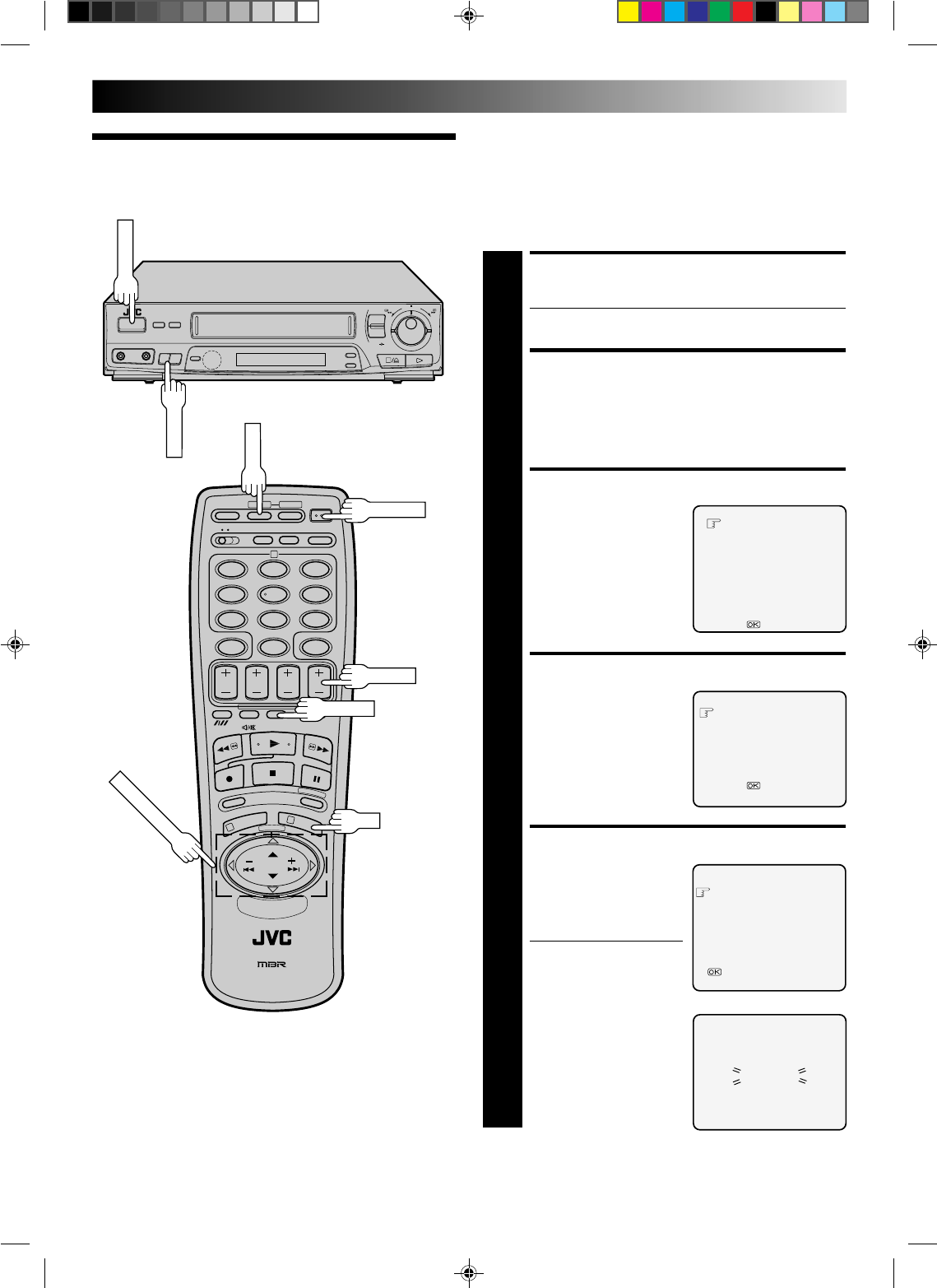 JVC

OK

OK

OK

JVC

MBR