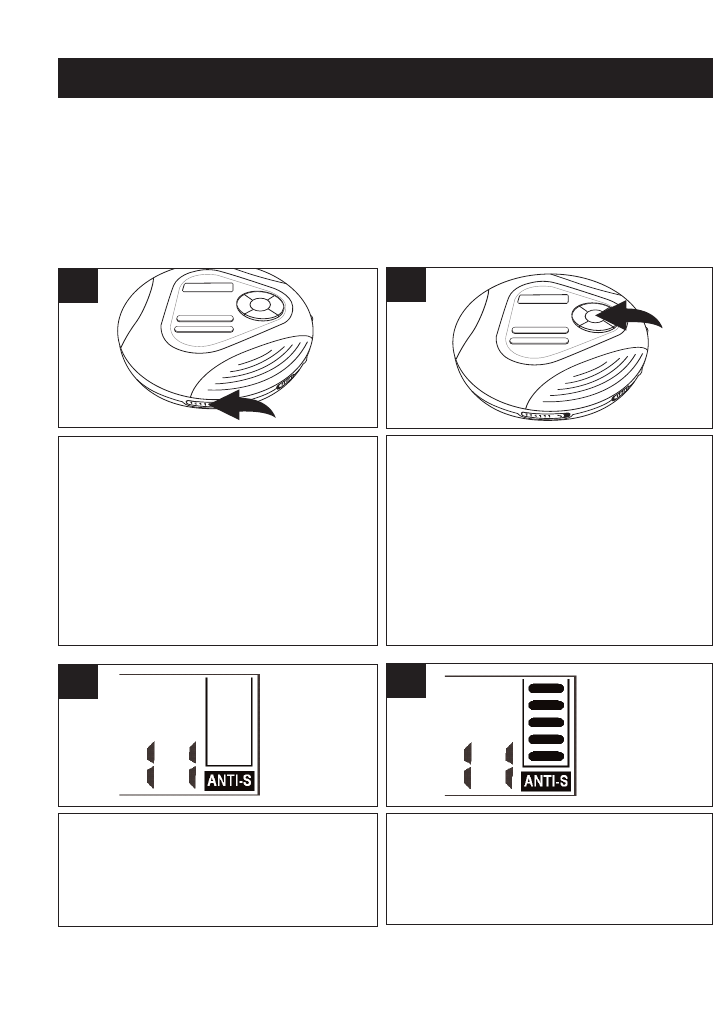 ANTI-S

ANTI-S