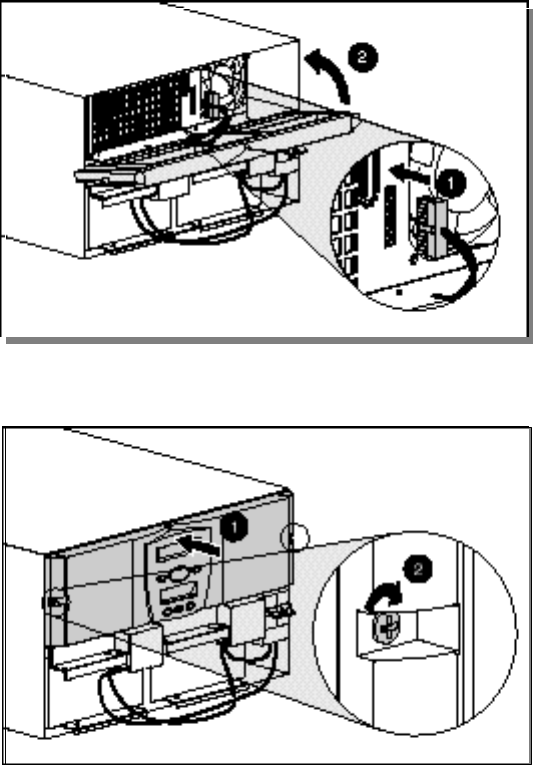 2
1
1
2